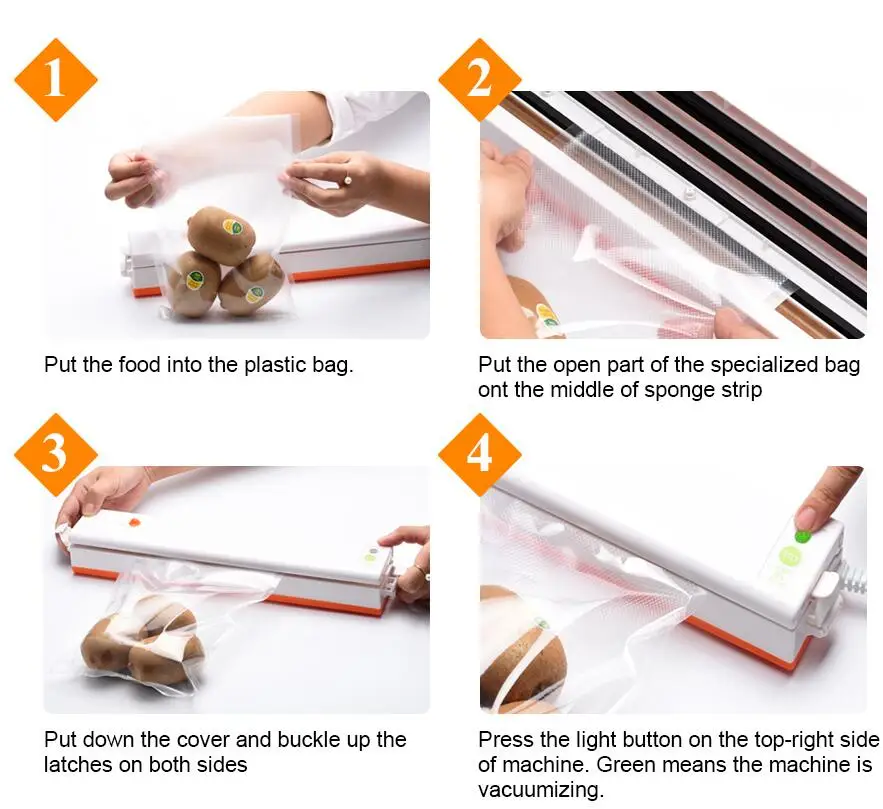 1

Put the food into the plastic bag.

2

Put the open part of the specialized bag ont the middle of sponge strip

3

Put down the cover and buckle up the latches on both sides

4

Press the light button on the top-right side of machine. Green means the machine is vacuumizing.