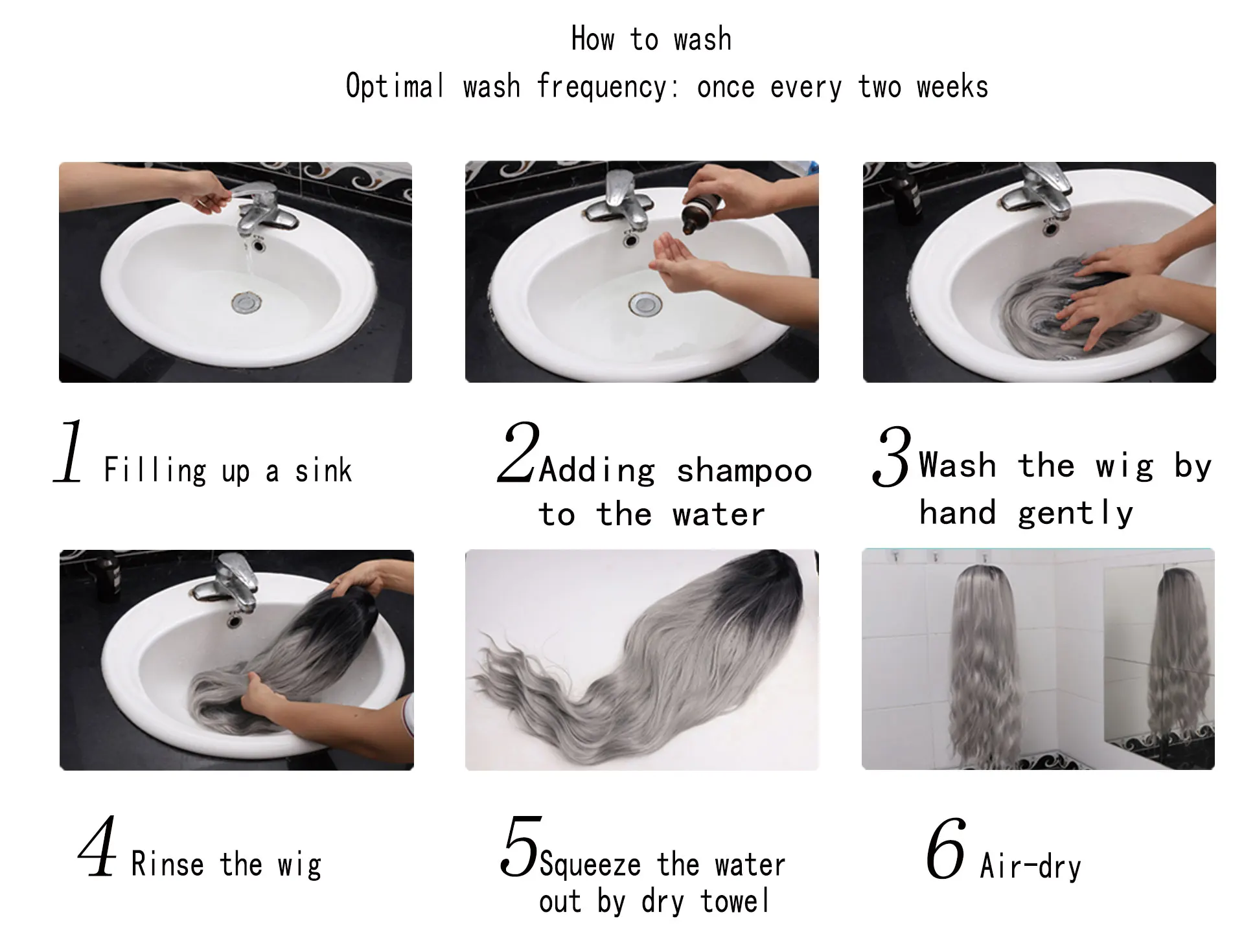 How to wash
Optimal wash frequency: once every two weeks

1 Filling up a sink

2 Adding shampoo to the water

3 Wash the wig by hand gently

4 Rinse the wig

5 Squeeze the water out by dry towel

6 Air-dry