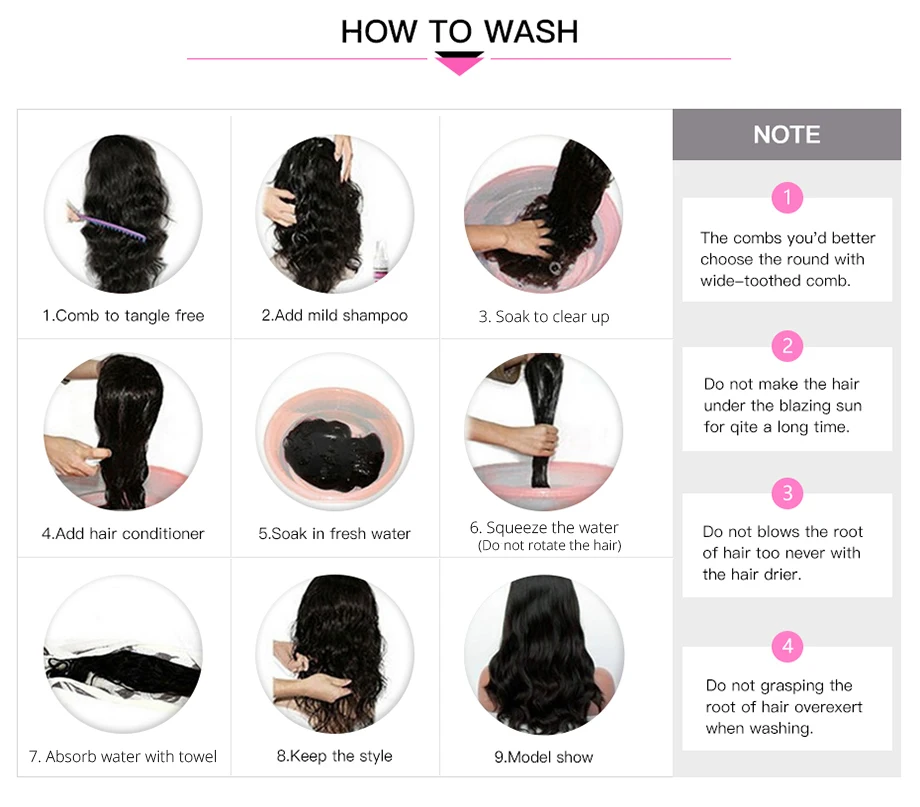 HOW TO WASH

1.Comb to tangle free

2.Add mild shampoo

3. Soak to clear up

4.Add hair conditioner

5.Soak in fresh water

6. Squeeze the water
(Do not rotate the hair)

7. Absorb water with towel

8.Keep the style

9.Model show

NOTE

1

The combs you'd better choose the round with wide-toothed comb.

2

Do not make the hair under the blazing sun for qite a long time.

3

Do not blows the root of hair too never with the hair drier.

4

Do not grasping the root of hair overexert when washing.