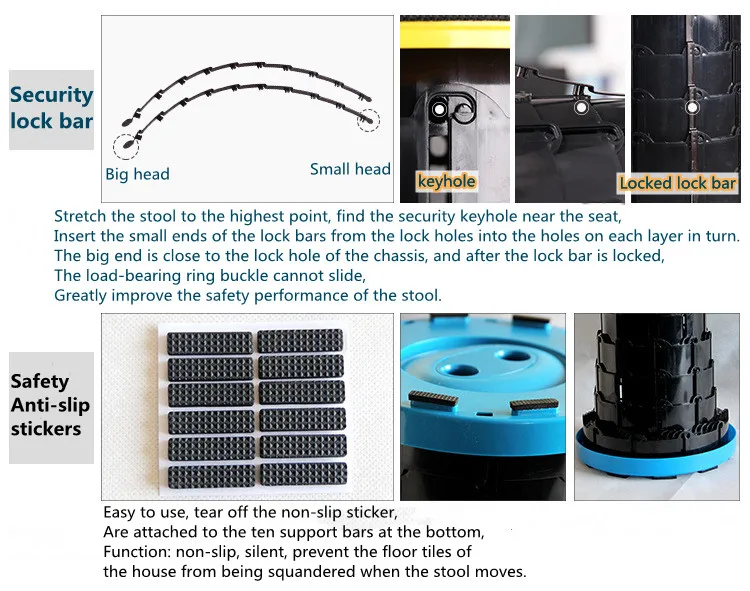 Security lock bar

Big head

Small head

keyhole

Locked lock bar

Stretch the stool to the highest point, find the security keyhole near the seat,
Insert the small ends of the lock bars from the lock holes into the holes on each layer in turn.
The big end is close to the lock hole of the chassis, and after the lock bar is locked,
The load-bearing ring buckle cannot slide,
Greatly improve the safety performance of the stool.

Safety Anti-slip stickers

Easy to use, tear off the non-slip sticker,
Are attached to the ten support bars at the bottom,
Function: non-slip, silent, prevent the floor tiles of
the house from being squandered when the stool moves.