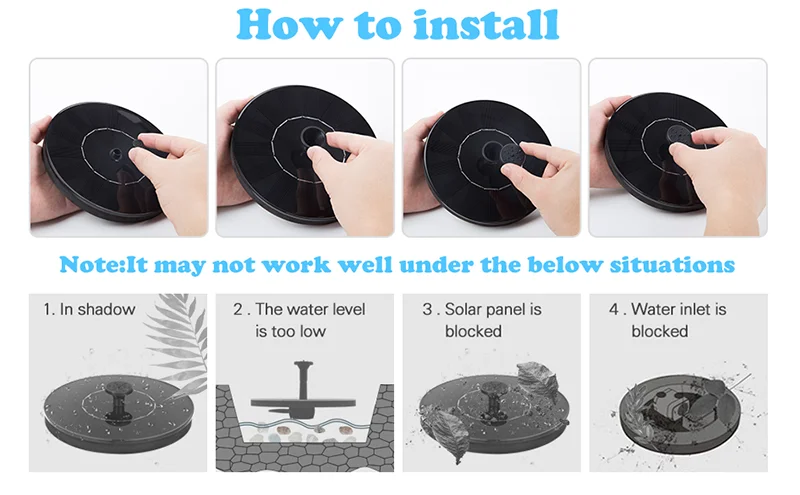 How to install

Note:It may not work well under the below situations

1. In shadow

2 . The water level is too low

3 . Solar panel is blocked

4 . Water inlet is blocked