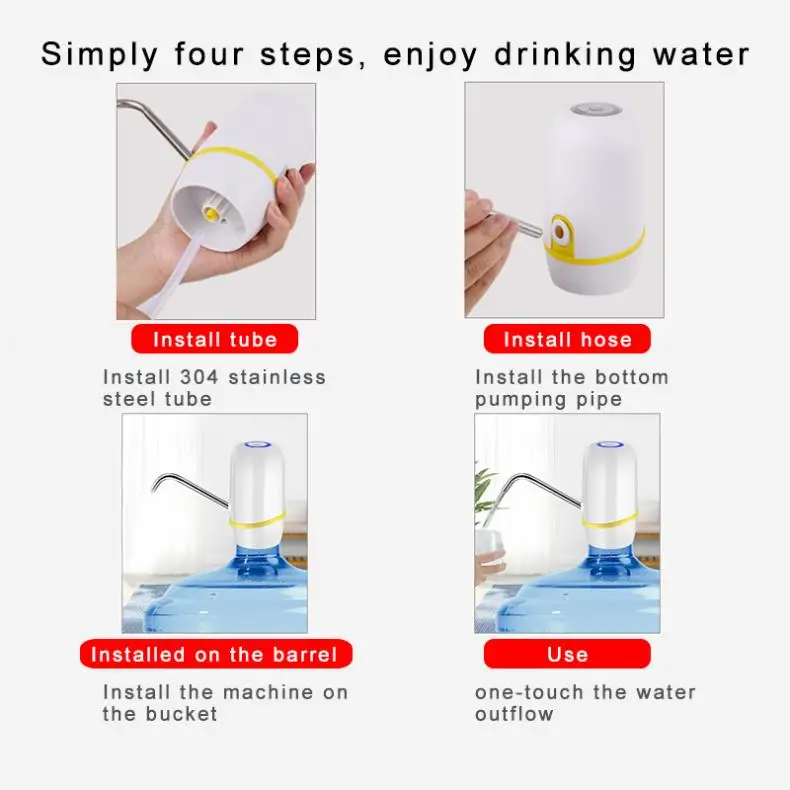 Simply four steps, enjoy drinking water

Install tube

Install 304 stainless steel tube

Install hose

Install the bottom pumping pipe

Installed on the barrel

Install the machine on the bucket

Use

one-touch the water outflow