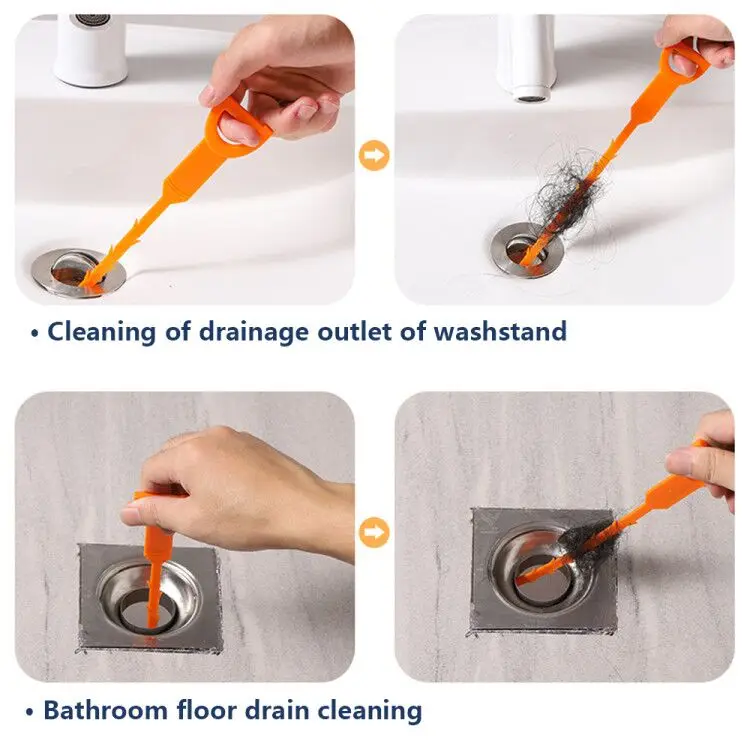 • Cleaning of drainage outlet of washstand

• Bathroom floor drain cleaning