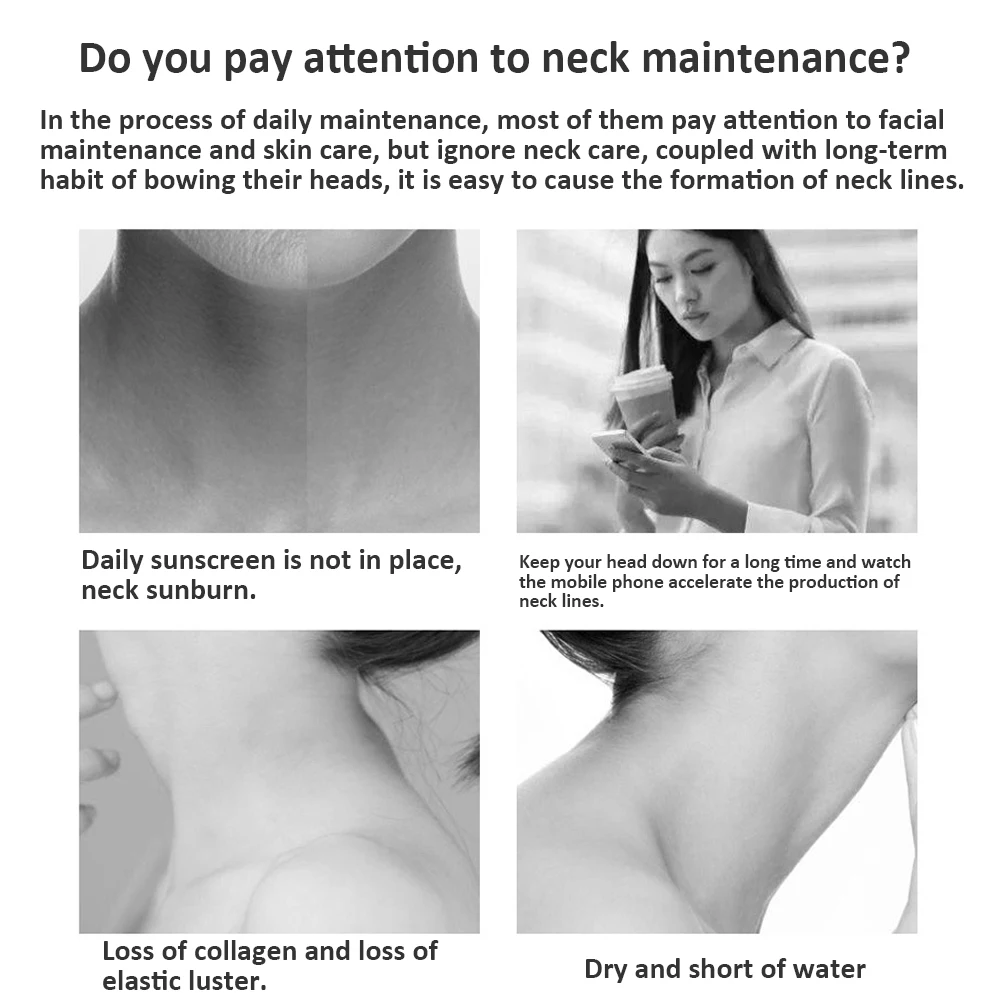 Do you pay attention to neck maintenance?

In the process of daily maintenance, most of them pay attention to facial maintenance and skin care, but ignore neck care, coupled with long-term habit of bowing their heads, it is easy to cause the formation of neck lines.

Daily sunscreen is not in place, neck sunburn.

Keep your head down for a long time and watch the mobile phone accelerate the production of neck lines.

Loss of collagen and loss of elastic luster.

Dry and short of water