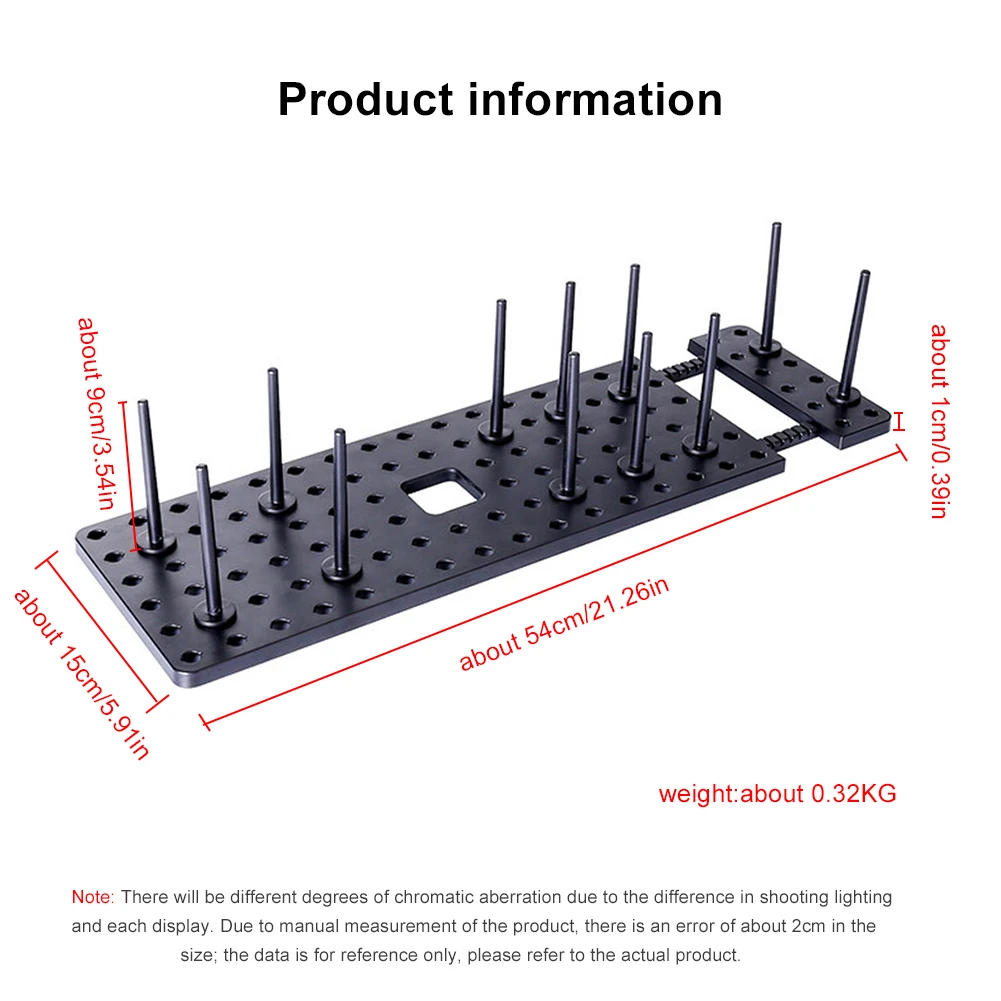 Product information

about 9cm/3.54in

about 1cm/0.39in

about 15cm/5.91in

about 54cm/21.26in

weight:about 0.32KG

Note: There will be different degrees of chromatic aberration due to the difference in shooting lighting and each display. Due to manual measurement of the product, there is an error of about 2cm in the size; the data is for reference only, please refer to the actual product.