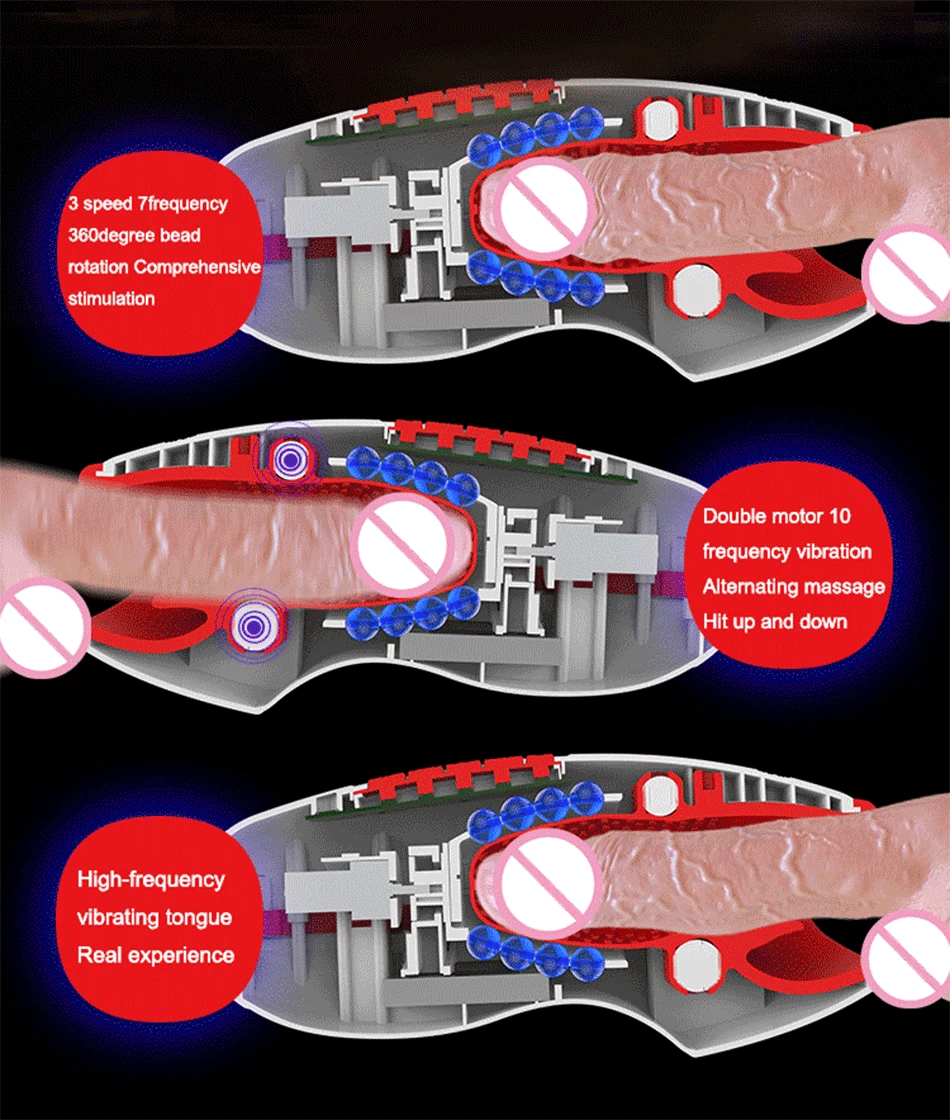 3 speed 7frequency 360degree bead rotation Comprehensive stimulation

Double motor 10 frequency vibration Alternating massage Hit up and down

High-frequency vibrating tongue Real experience