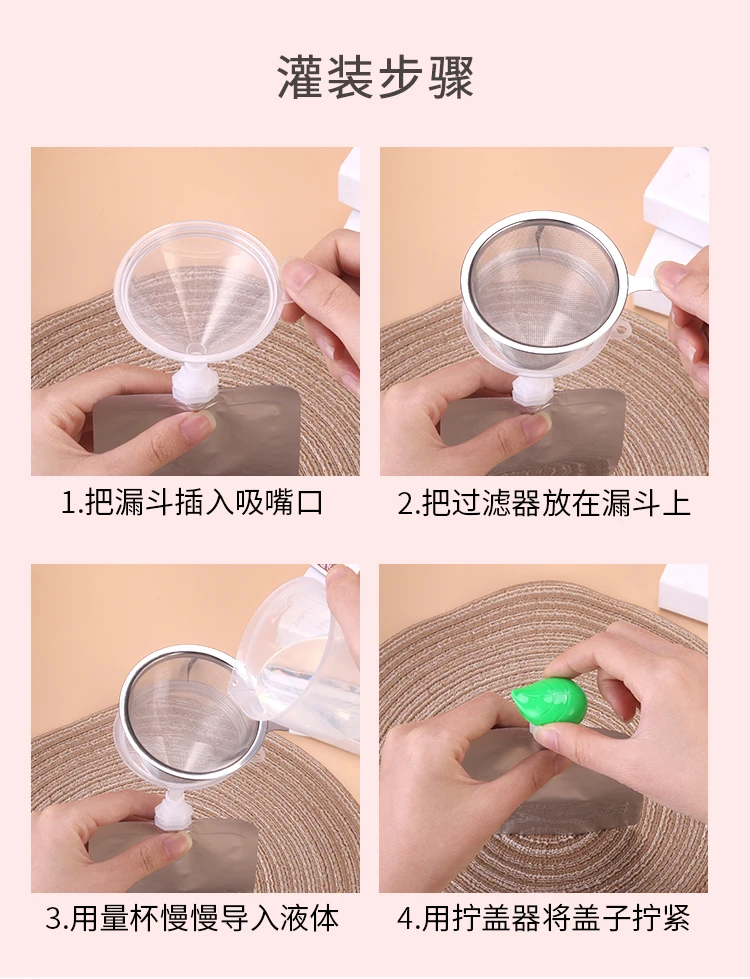 灌装步骤

1.把漏斗插入吸嘴口

2.把过滤器放在漏斗上

3.用量杯慢慢导入液体

4.用拧盖器将盖子拧紧