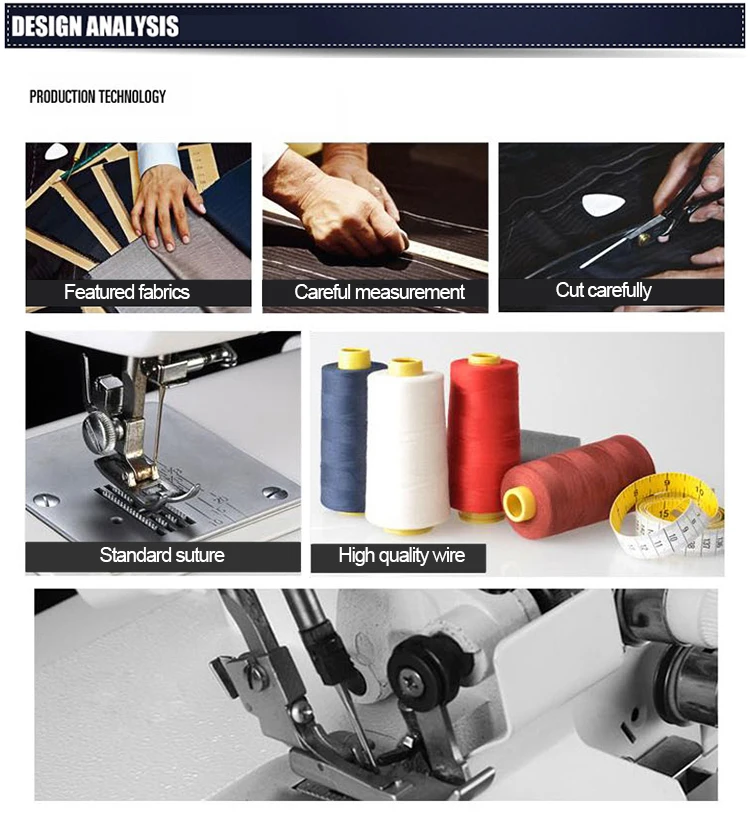 DESIGN ANALYSIS

PRODUCTION TECHNOLOGY

Featured fabrics

Careful measurement

Cut carefully

Standard suture

High quality wire