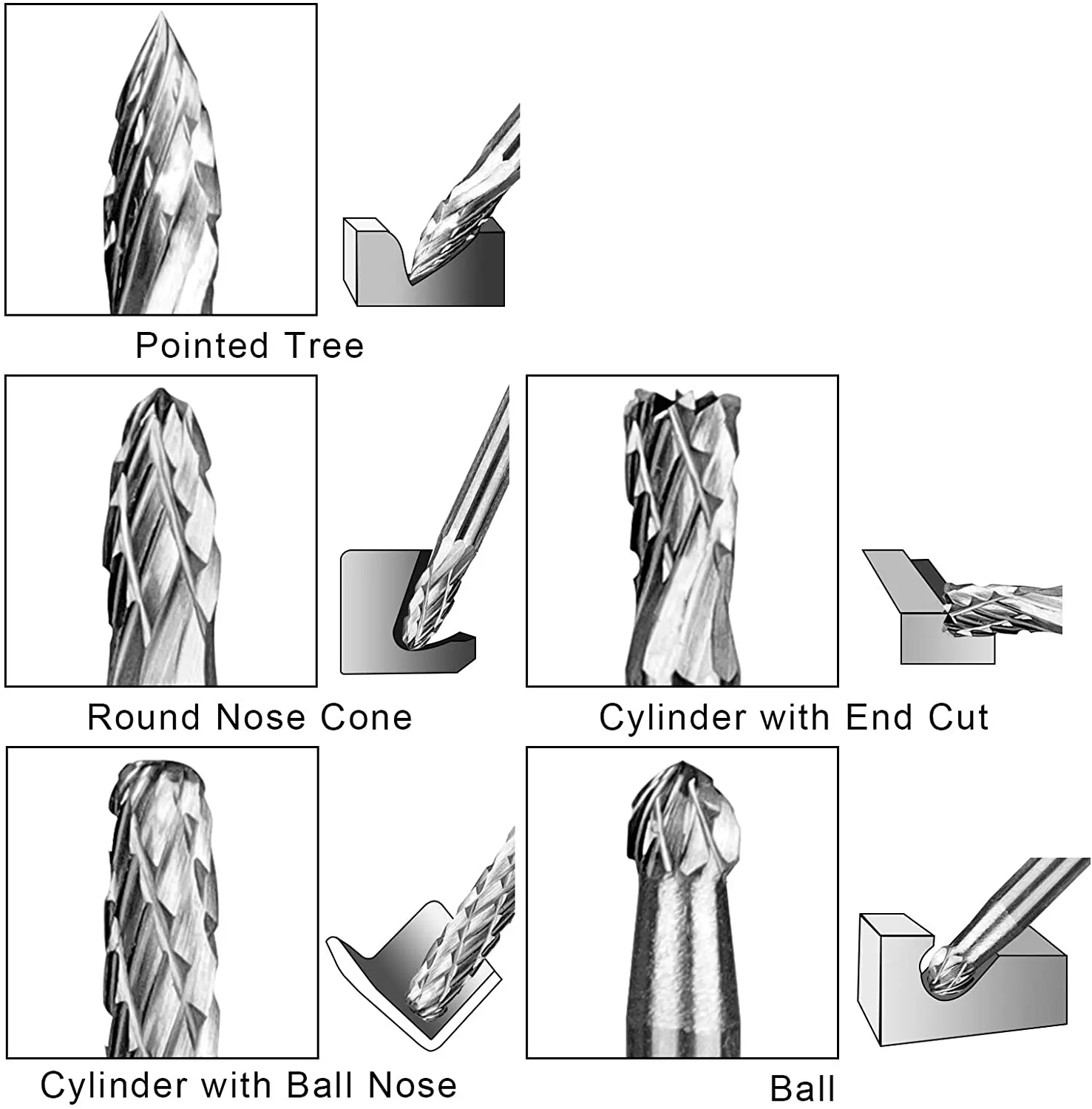 Pointed Tree

Round Nose Cone

Cylinder with End Cut

Cylinder with Ball Nose

Ball