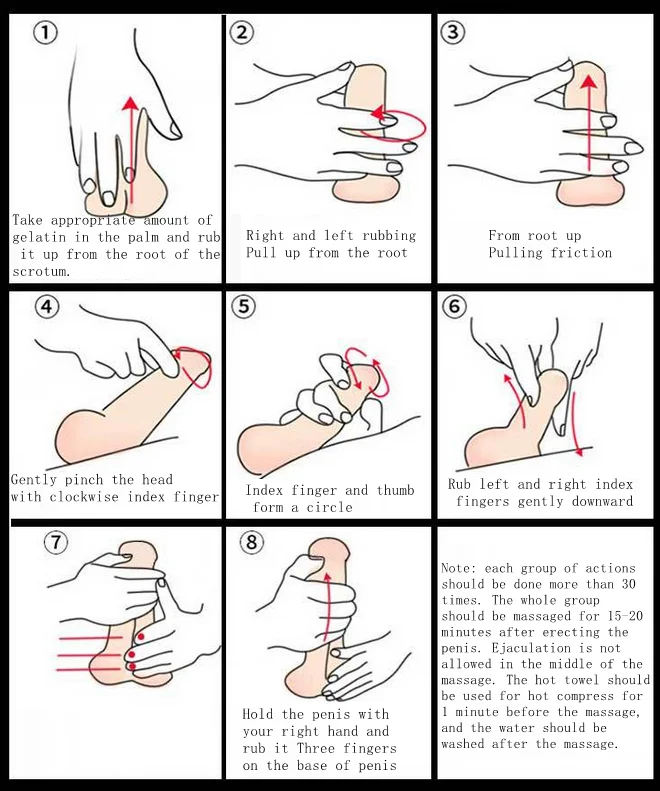 ①

Take appropriate amount of gelatin in the palm and rub it up from the root of the scrotum.

②

Right and left rubbing
Pull up from the root

③

From root up
Pulling friction

④

Gently pinch the head with clockwise index finger

⑤

Index finger and thumb form a circle

⑥

Rub left and right index fingers gently downward

⑦

⑧

Hold the penis with your right hand and rub it Three fingers on the base of penis

Note: each group of actions should be done more than 30 times. The whole group should be massaged for 15-20 minutes after erecting the penis. Ejaculation is not allowed in the middle of the massage. The hot towel should be used for hot compress for 1 minute before the massage, and the water should be washed after the massage.