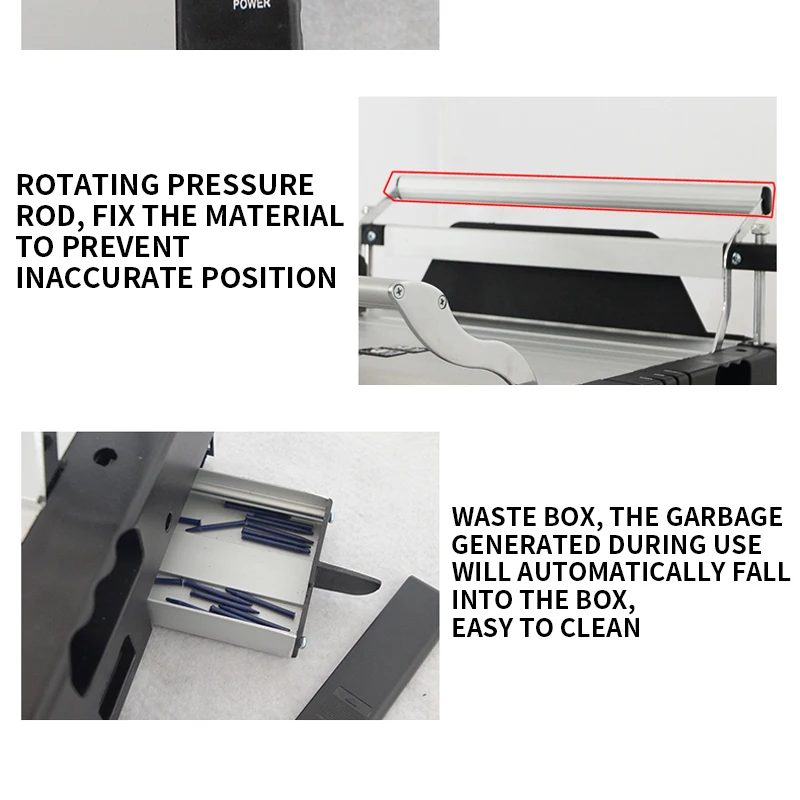 POWER

ROTATING PRESSURE ROD, FIX THE MATERIAL TO PREVENT INACCURATE POSITION

WASTE BOX, THE GARBAGE GENERATED DURING USE WILL AUTOMATICALLY FALL INTO THE BOX,
EASY TO CLEAN