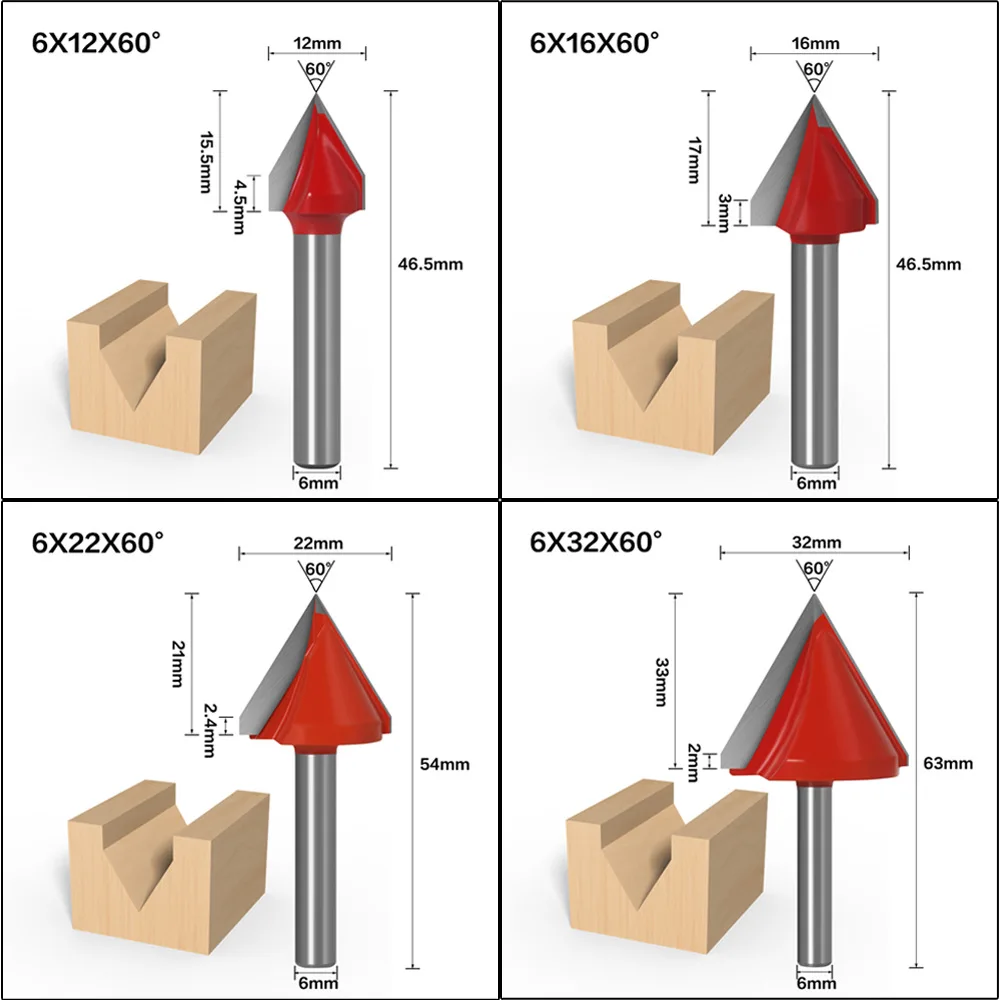 6X12X60°

12mm
60°
15.5mm
4.5mm
46.5mm
6mm

6X16X60°

16mm
60°
17mm
3mm
46.5mm
6mm

6X22X60°

22mm
60°
21mm
2.4mm
54mm
6mm

6X32X60°

32mm
60°
33mm
2mm
63mm
6mm