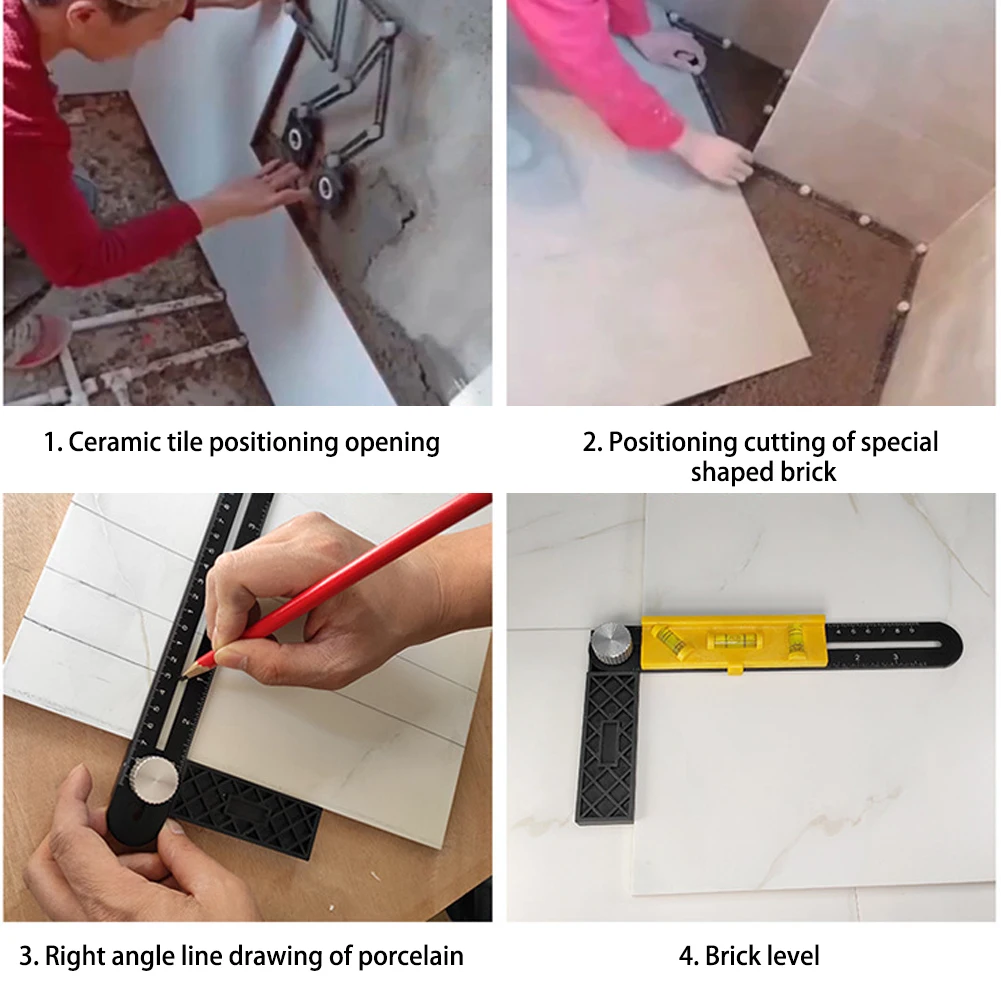 1. Ceramic tile positioning opening

2. Positioning cutting of special shaped brick

3. Right angle line drawing of porcelain

4. Brick level