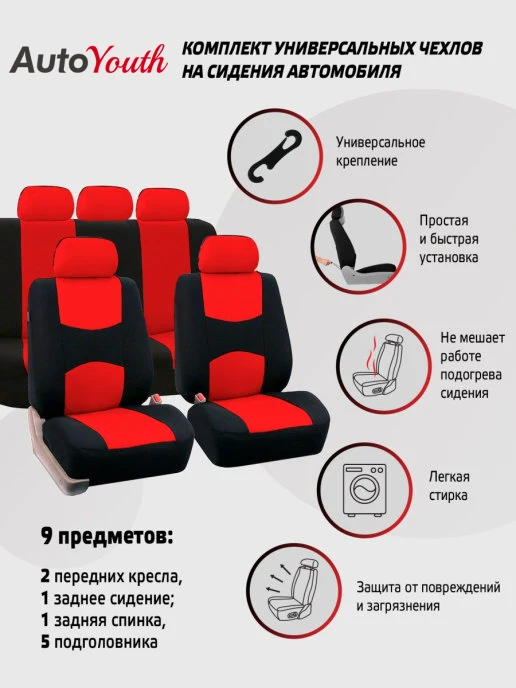 AutoYouth

КОМПЛЕКТ УНИВЕРСАЛЬНЫХ ЧЕХЛОВ НА СИДЕНИЯ АВТОМОБИЛЯ

Универсальное крепление

Простая и быстрая установка

Не мешает работе подогрева сидения

Легкая стирка

Защита от повреждений и загрязнения

9 предметов:

2 передних кресла,
1 заднее сидение;
1 задняя спинка,
5 подголовника