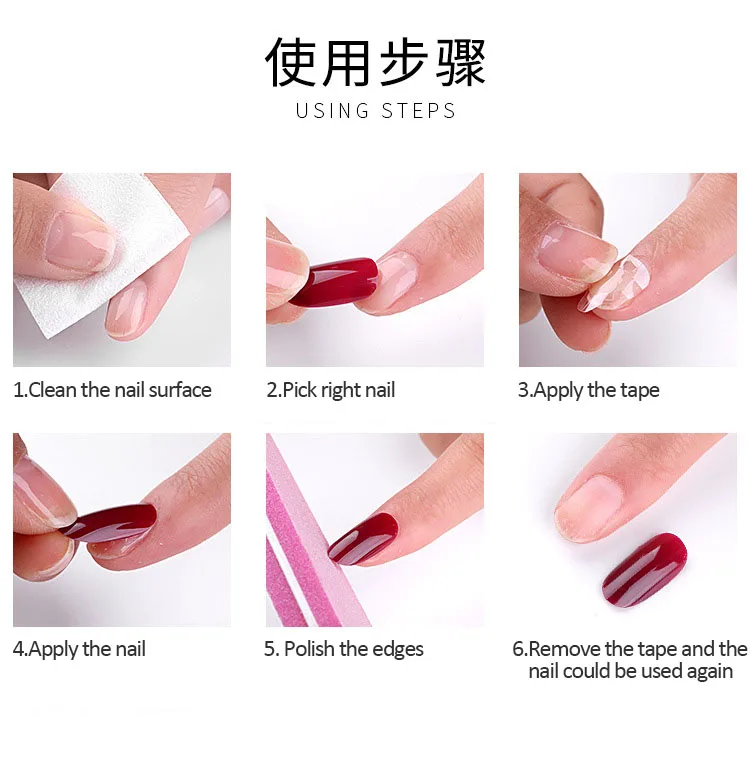 使用步骤
USING STEPS

1.Clean the nail surface

2.Pick right nail

3.Apply the tape

4.Apply the nail

5. Polish the edges

6.Remove the tape and the nail could be used again