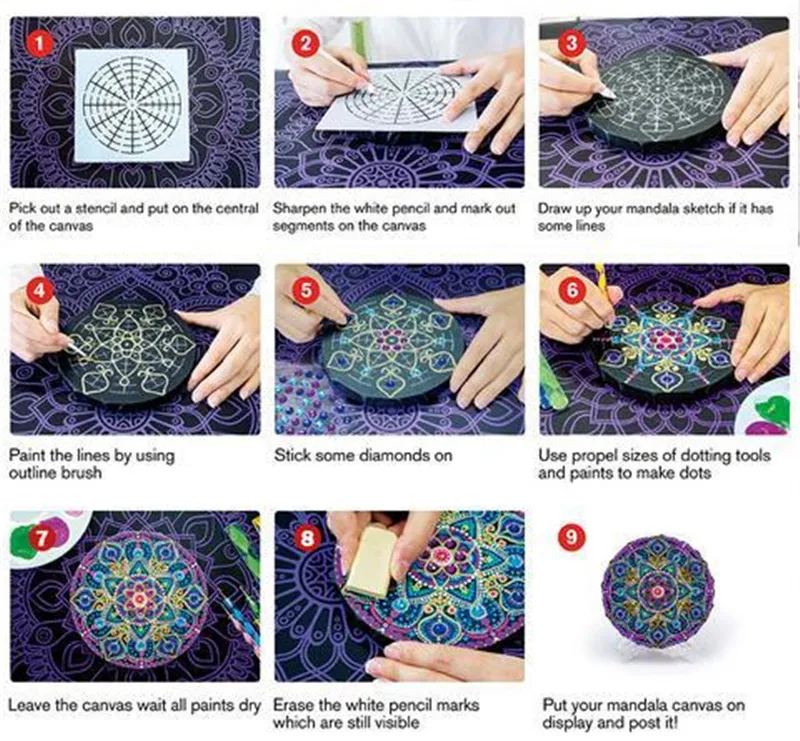 1

Pick out a stencil and put on the central of the canvas

2

Sharpen the white pencil and mark out segments on the canvas

3

Draw up your mandala sketch if it has some lines

4

Paint the lines by using outline brush

5

Stick some diamonds on

6

Use propel sizes of dotting tools and paints to make dots

7

Leave the canvas wait all paints dry

8

Erase the white pencil marks which are still visible

9

Put your mandala canvas on display and post it!