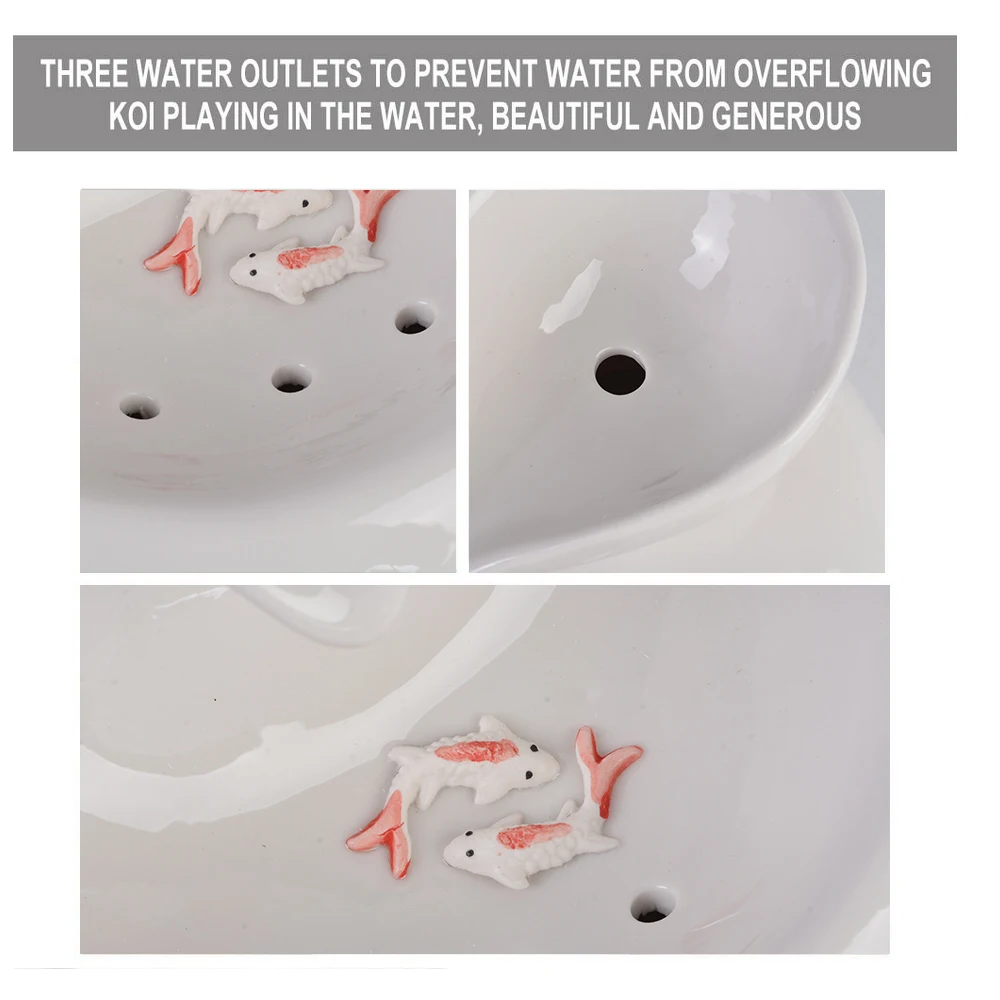 THREE WATER OUTLETS TO PREVENT WATER FROM OVERFLOWING
KOI PLAYING IN THE WATER, BEAUTIFUL AND GENEROUS