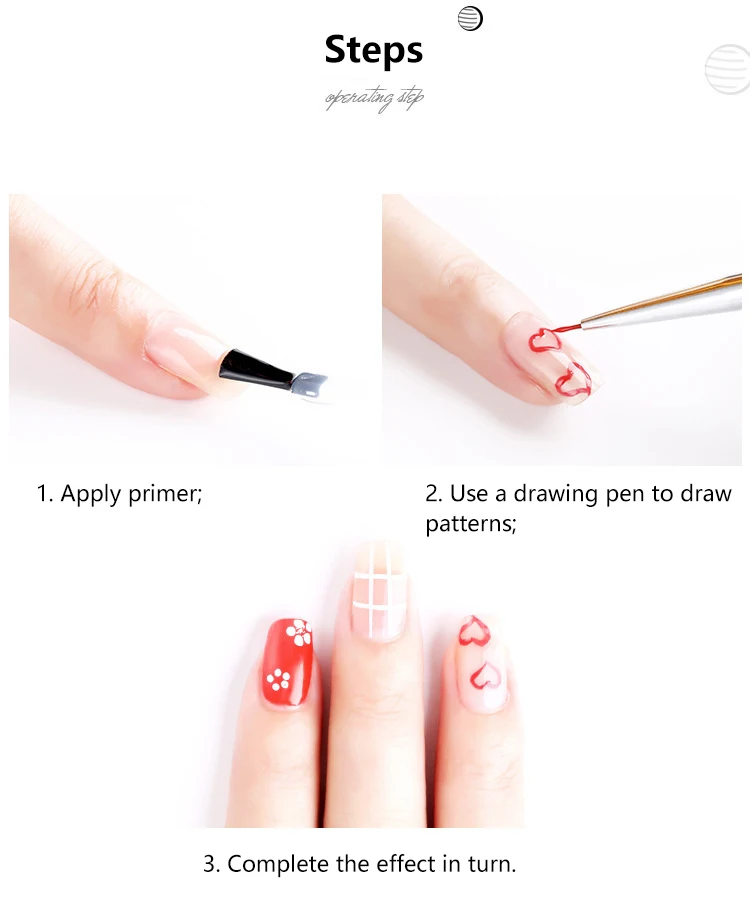 Steps

operating step

1. Apply primer;

2. Use a drawing pen to draw patterns;

3. Complete the effect in turn.