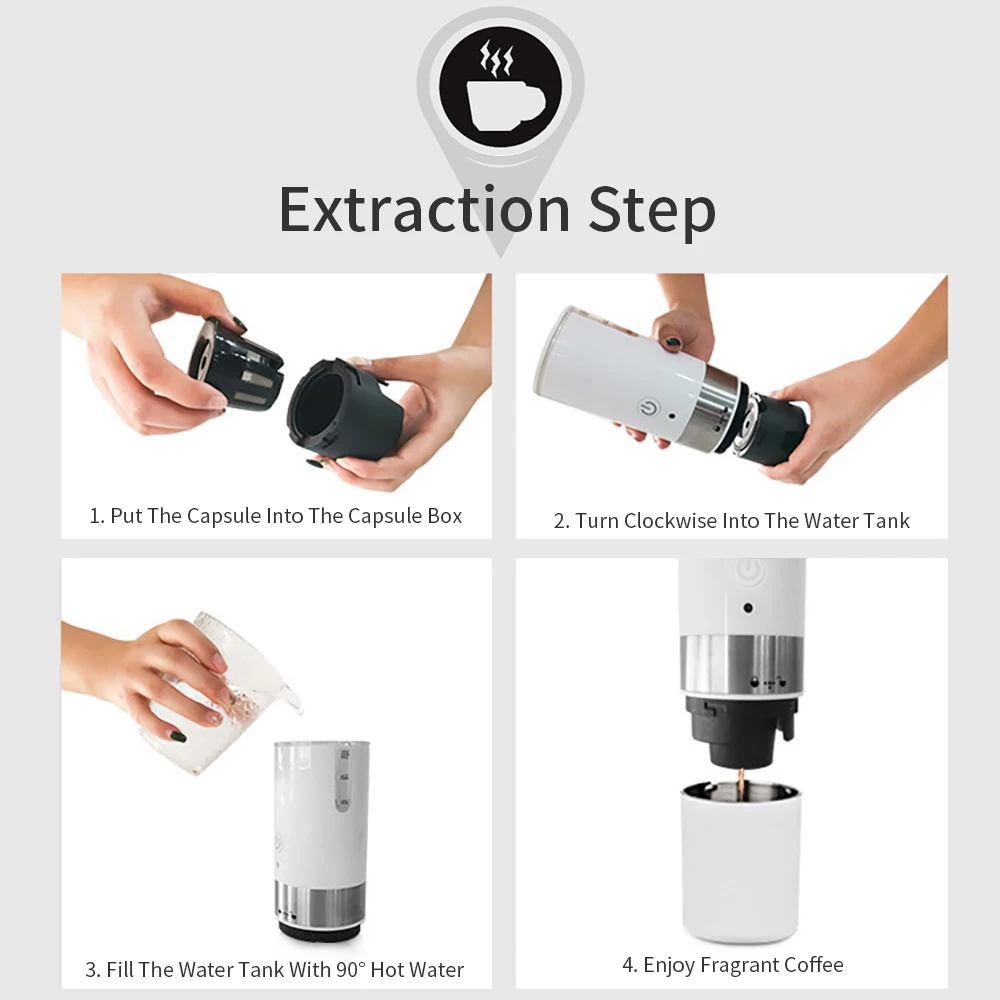 Extraction Step

1. Put The Capsule Into The Capsule Box

2. Turn Clockwise Into The Water Tank

3. Fill The Water Tank With 90° Hot Water

4. Enjoy Fragrant Coffee