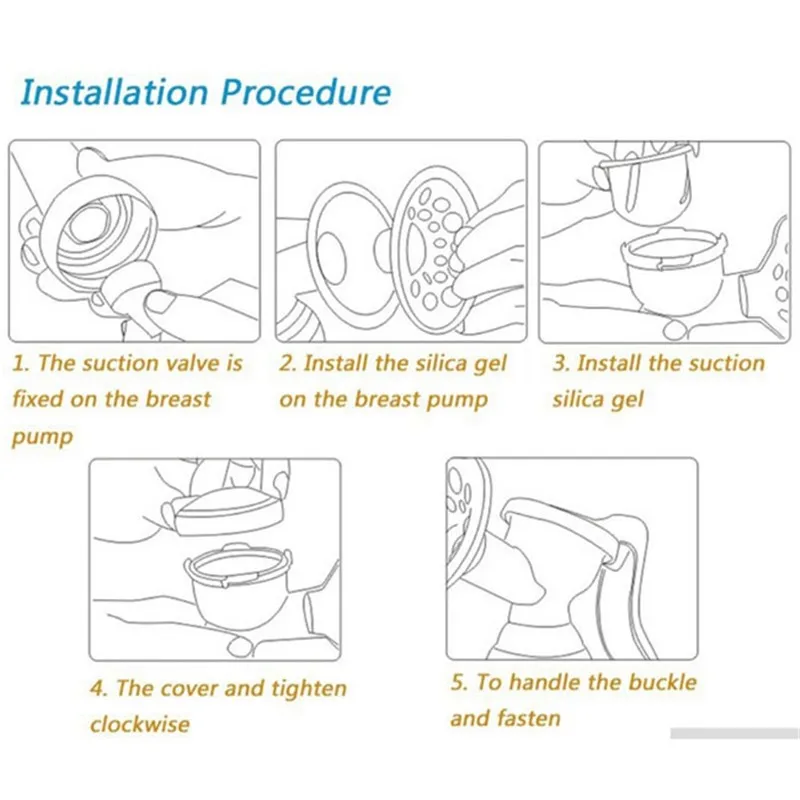 Installation Procedure

1. The suction valve is fixed on the breast pump

2. Install the silica gel on the breast pump

3. Install the suction silica gel

4. The cover and tighten clockwise

5. To handle the buckle and fasten