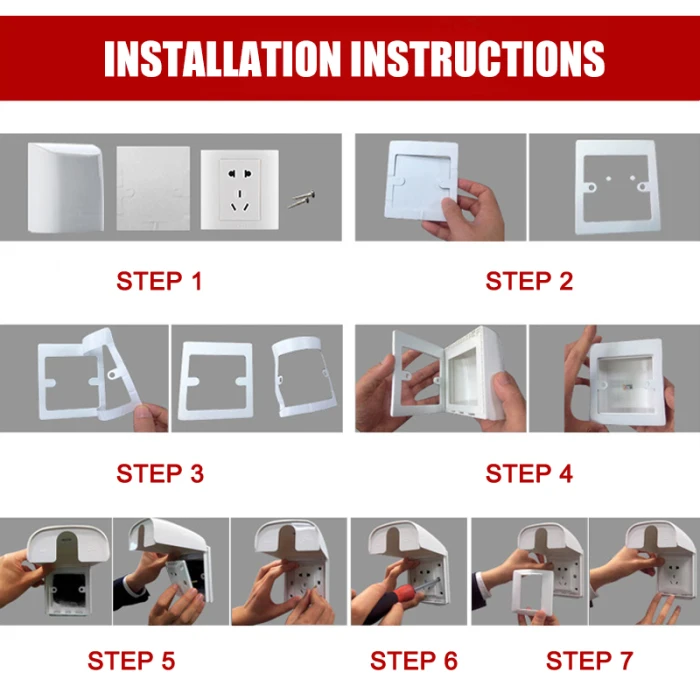 INSTALLATION INSTRUCTIONS

STEP 1

STEP 2

STEP 3

STEP 4

STEP 5

STEP 6

STEP 7