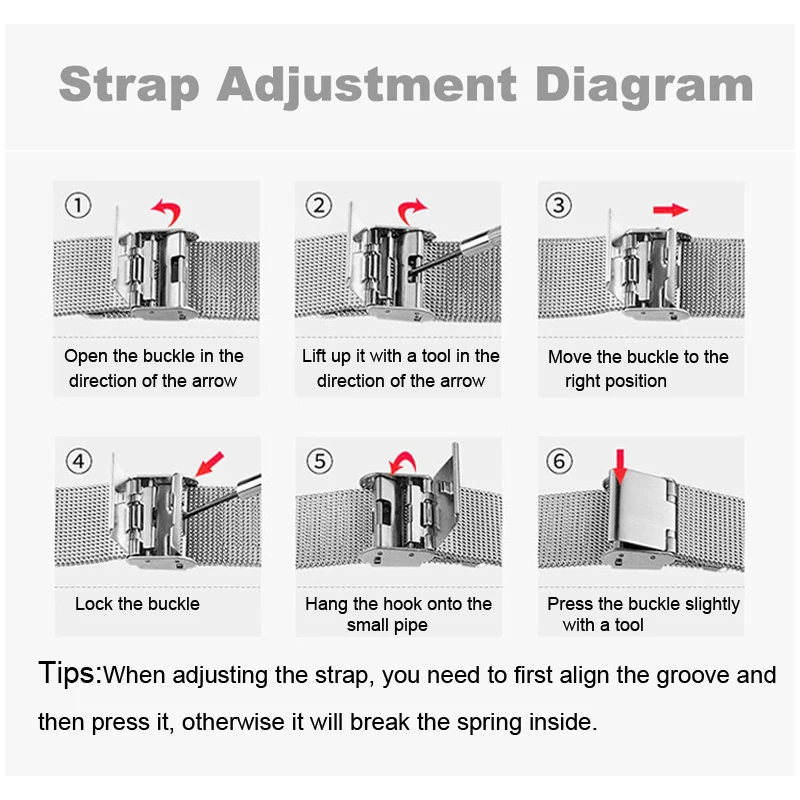 Strap Adjustment Diagram

①
Open the buckle in the direction of the arrow

②
Lift up it with a tool in the direction of the arrow

③
Move the buckle to the right position

④
Lock the buckle

⑤
Hang the hook onto the small pipe

⑥
Press the buckle slightly with a tool

Tips:When adjusting the strap, you need to first align the groove and then press it, otherwise it will break the spring inside.