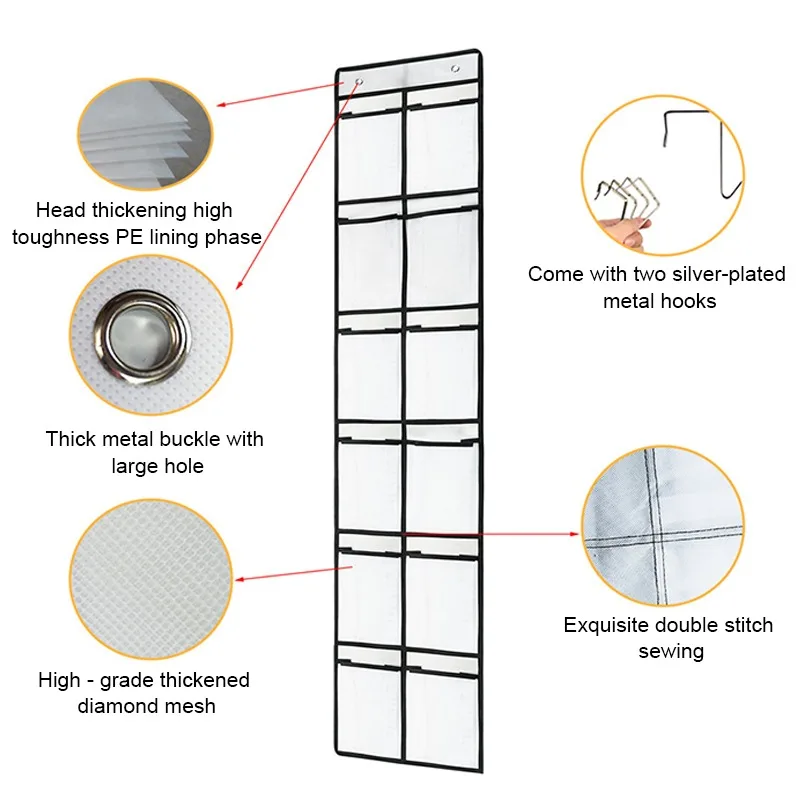 Head thickening high toughness PE lining phase

Thick metal buckle with large hole

High - grade thickened diamond mesh

Come with two silver-plated metal hooks

Exquisite double stitch sewing