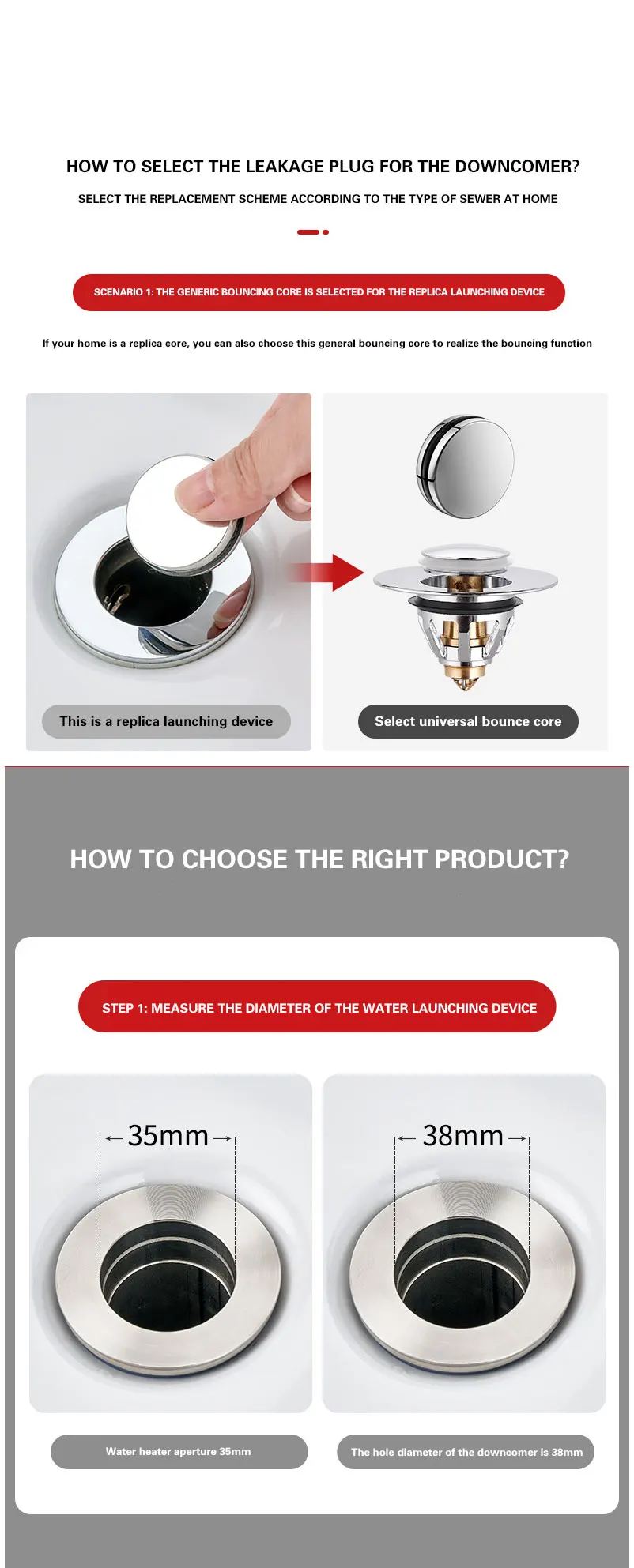 HOW TO SELECT THE LEAKAGE PLUG FOR THE DOWNCOMER?

SELECT THE REPLACEMENT SCHEME ACCORDING TO THE TYPE OF SEWER AT HOME

SCENARIO 1: THE GENERIC BOUNCING CORE IS SELECTED FOR THE REPLICA LAUNCHING DEVICE

If your home is a replica core, you can also choose this general bouncing core to realize the bouncing function

This is a replica launching device

Select universal bounce core

HOW TO CHOOSE THE RIGHT PRODUCT?

STEP 1: MEASURE THE DIAMETER OF THE WATER LAUNCHING DEVICE

35mm

38mm

Water heater aperture 35mm

The hole diameter of the downcomer is 38mm