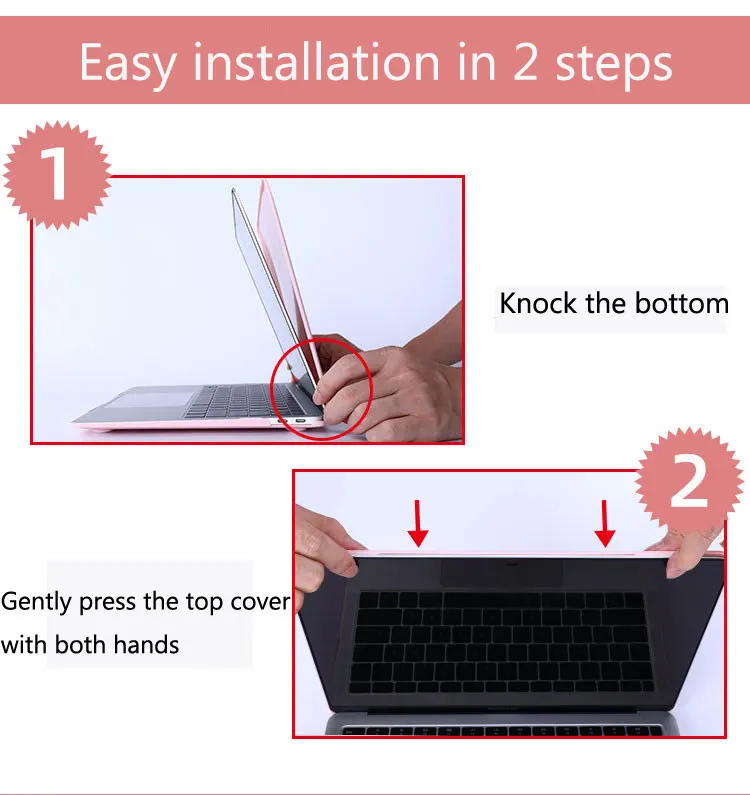 Easy installation in 2 steps

1

Knock the bottom

2

Gently press the top cover with both hands