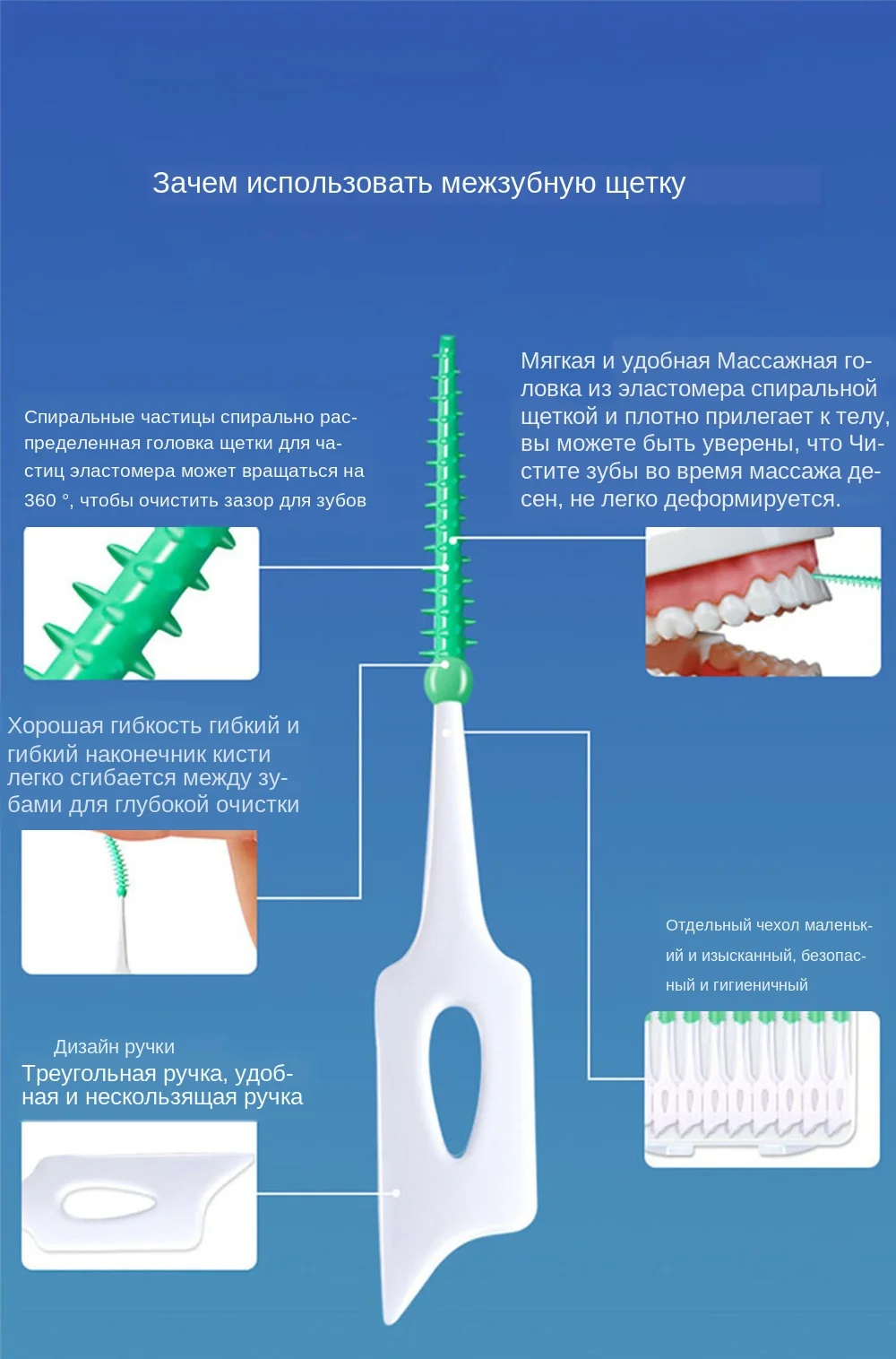 Зачем использовать межзубную щетку

Спиральные частицы спирально распределенная головка щетки для частиц эластомера может вращаться на 360 °, чтобы очистить зазор для зубов

Мягкая и удобная Массажная головка из эластомера спиральной щеткой и плотно прилегает к телу, вы можете быть уверены, что Чистите зубы во время массажа десен, не легко деформируется.

Хорошая гибкость гибкий и гибкий наконечник кисти легко сгибается между зубами для глубокой очистки

Отдельный чехол маленький и изысканный, безопасный и гигиеничный

Дизайн ручки
Треугольная ручка, удобная и нескользящая ручка