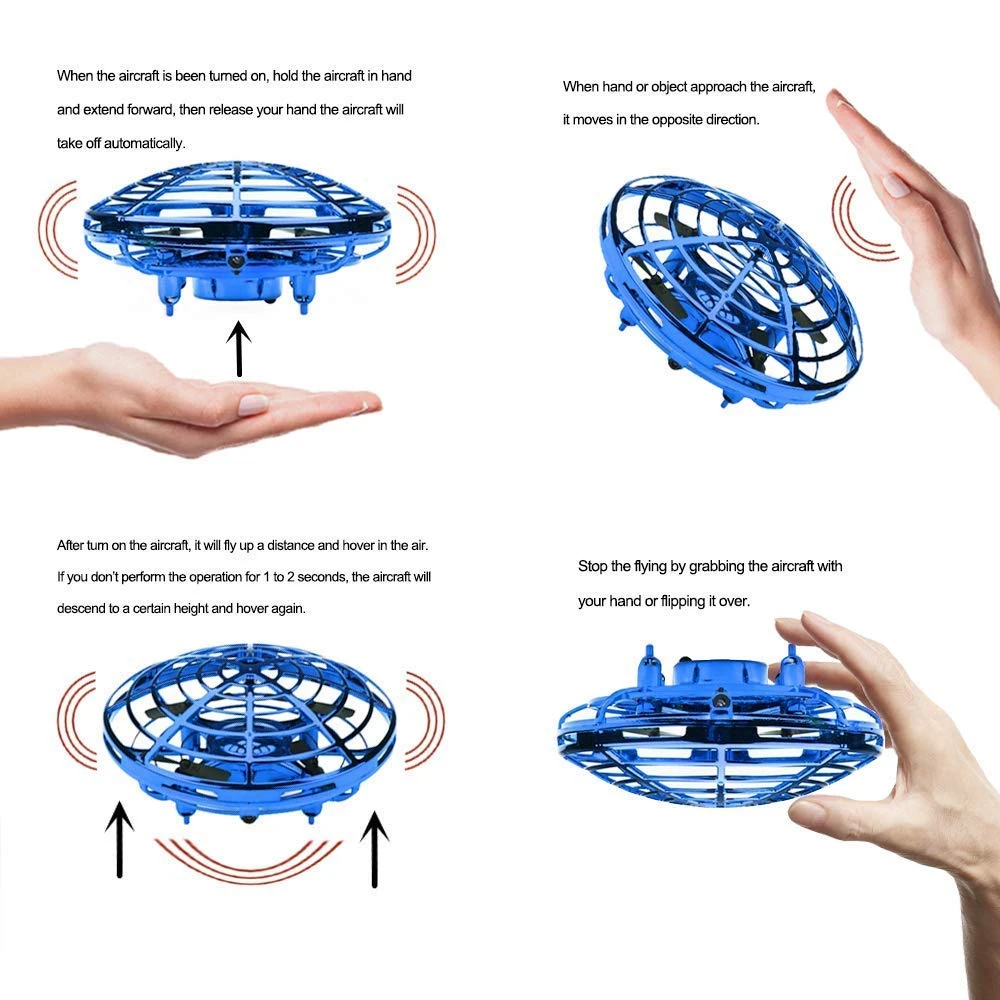 When the aircraft is been turned on, hold the aircraft in hand and extend forward, then release your hand the aircraft will take off automatically.

When hand or object approach the aircraft, it moves in the opposite direction.

After turn on the aircraft, it will fly up a distance and hover in the air. If you don't perform the operation for 1 to 2 seconds, the aircraft will descend to a certain height and hover again.

Stop the flying by grabbing the aircraft with your hand or flipping it over.