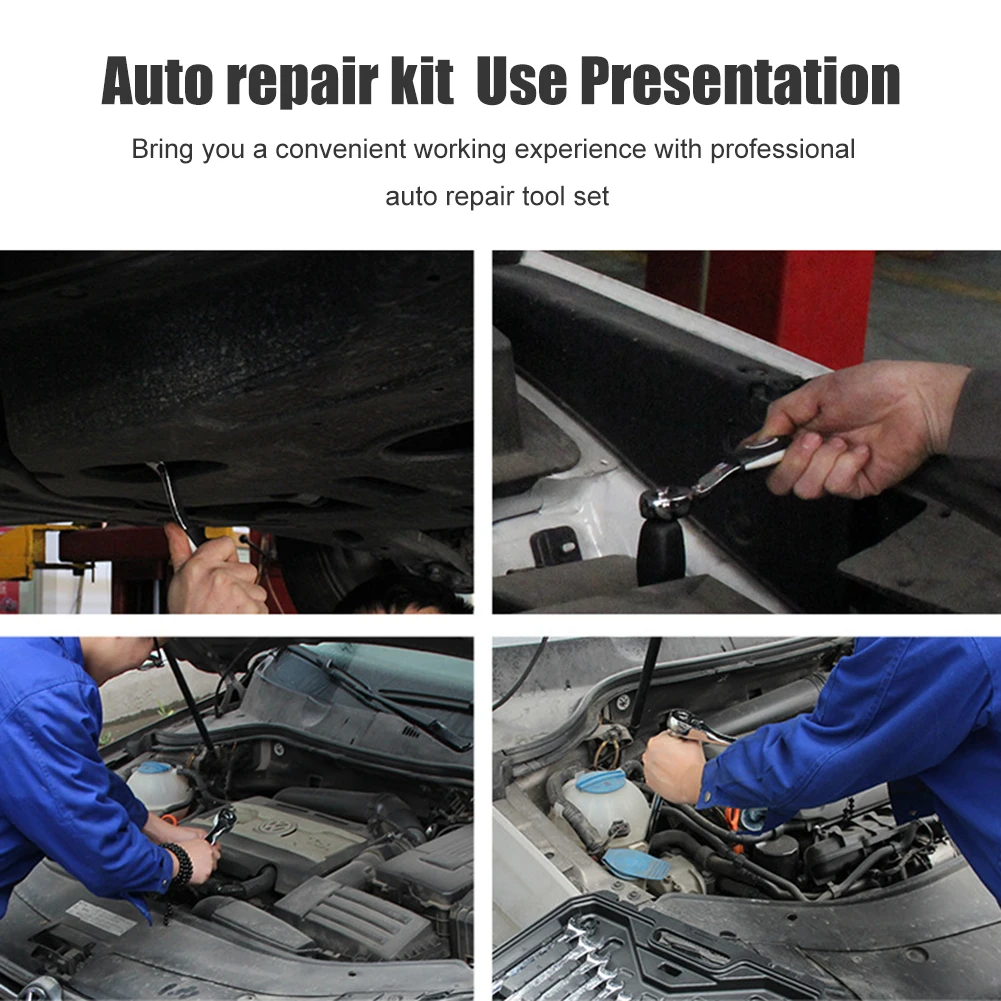 Auto repair kit  Use Presentation

Bring you a convenient working experience with professional auto repair tool set