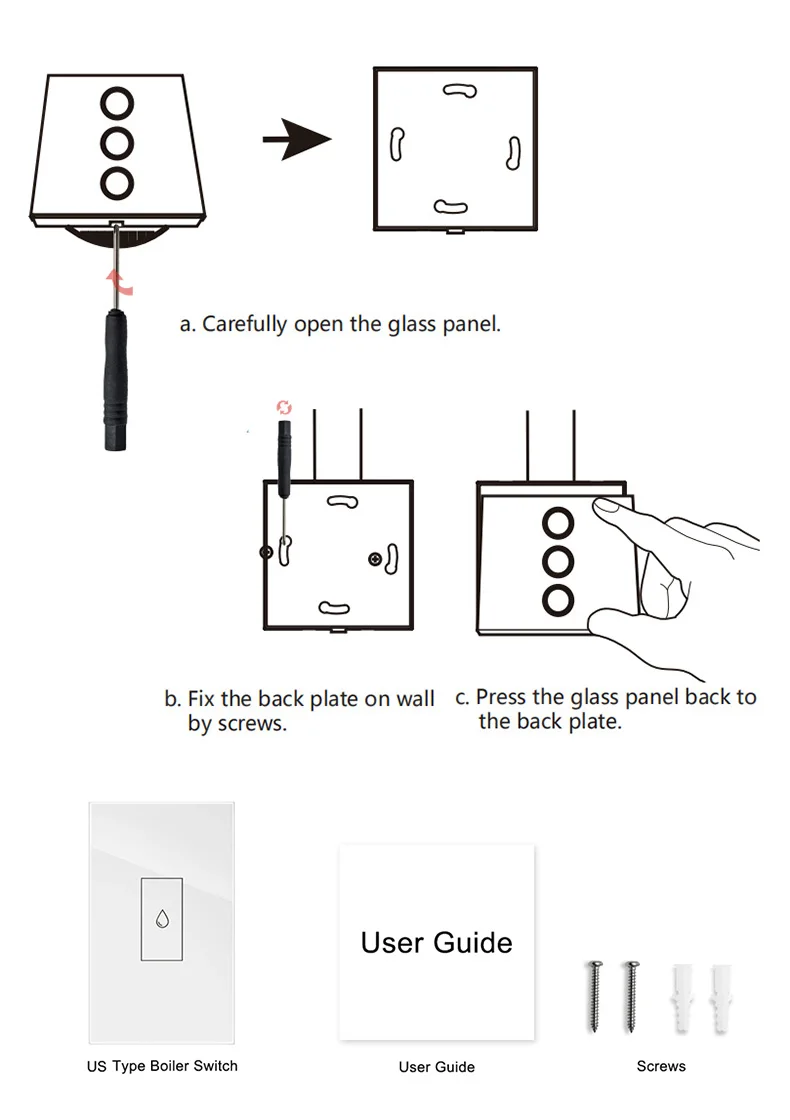 a. Carefully open the glass panel.

b. Fix the back plate on wall by screws.

c. Press the glass panel back to the back plate.

User Guide

US Type Boiler Switch

User Guide

Screws