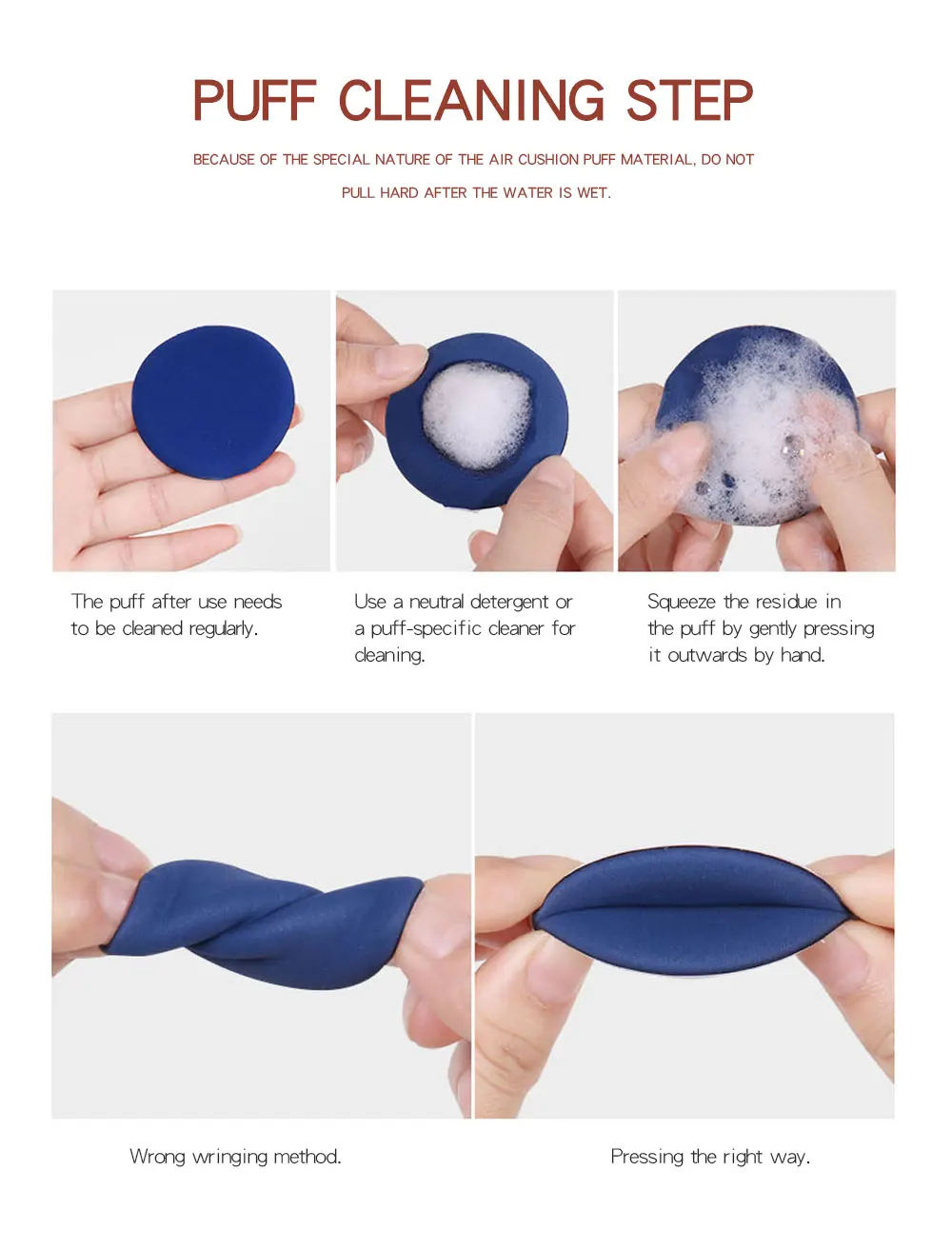 PUFF CLEANING STEP

BECAUSE OF THE SPECIAL NATURE OF THE AIR CUSHION PUFF MATERIAL, DO NOT PULL HARD AFTER THE WATER IS WET.

The puff after use needs to be cleaned regularly.

Use a neutral detergent or a puff-specific cleaner for cleaning.

Squeeze the residue in the puff by gently pressing it outwards by hand.

Wrong wringing method.

Pressing the right way.