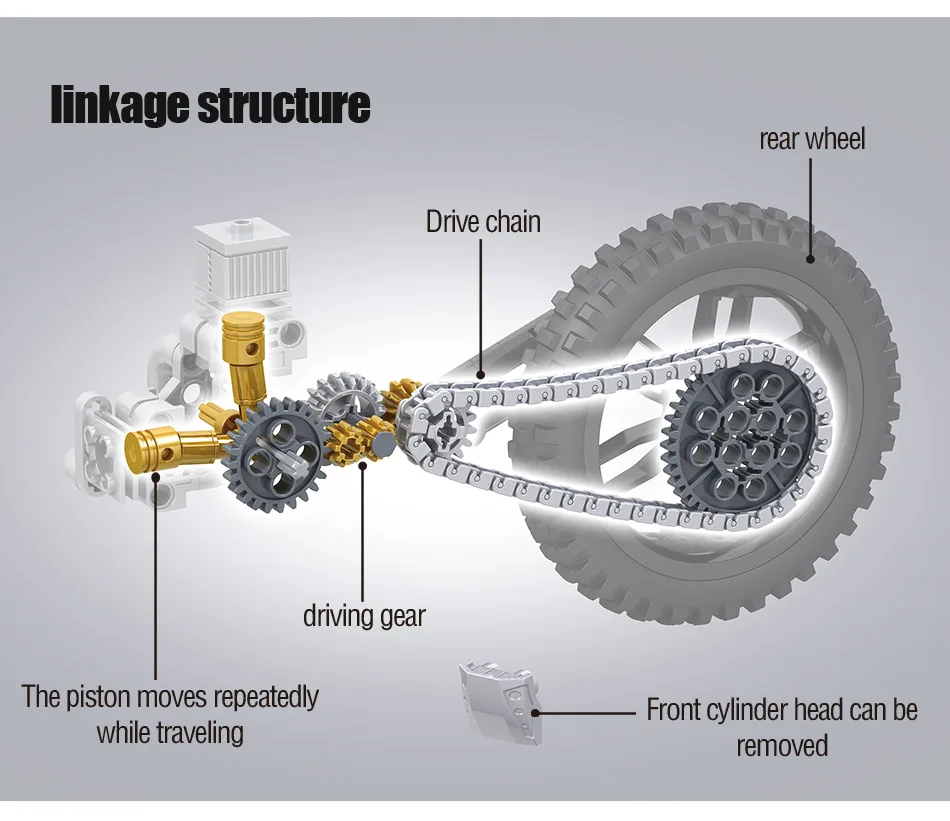 linkage structure

rear wheel

Drive chain

driving gear

The piston moves repeatedly while traveling

Front cylinder head can be removed