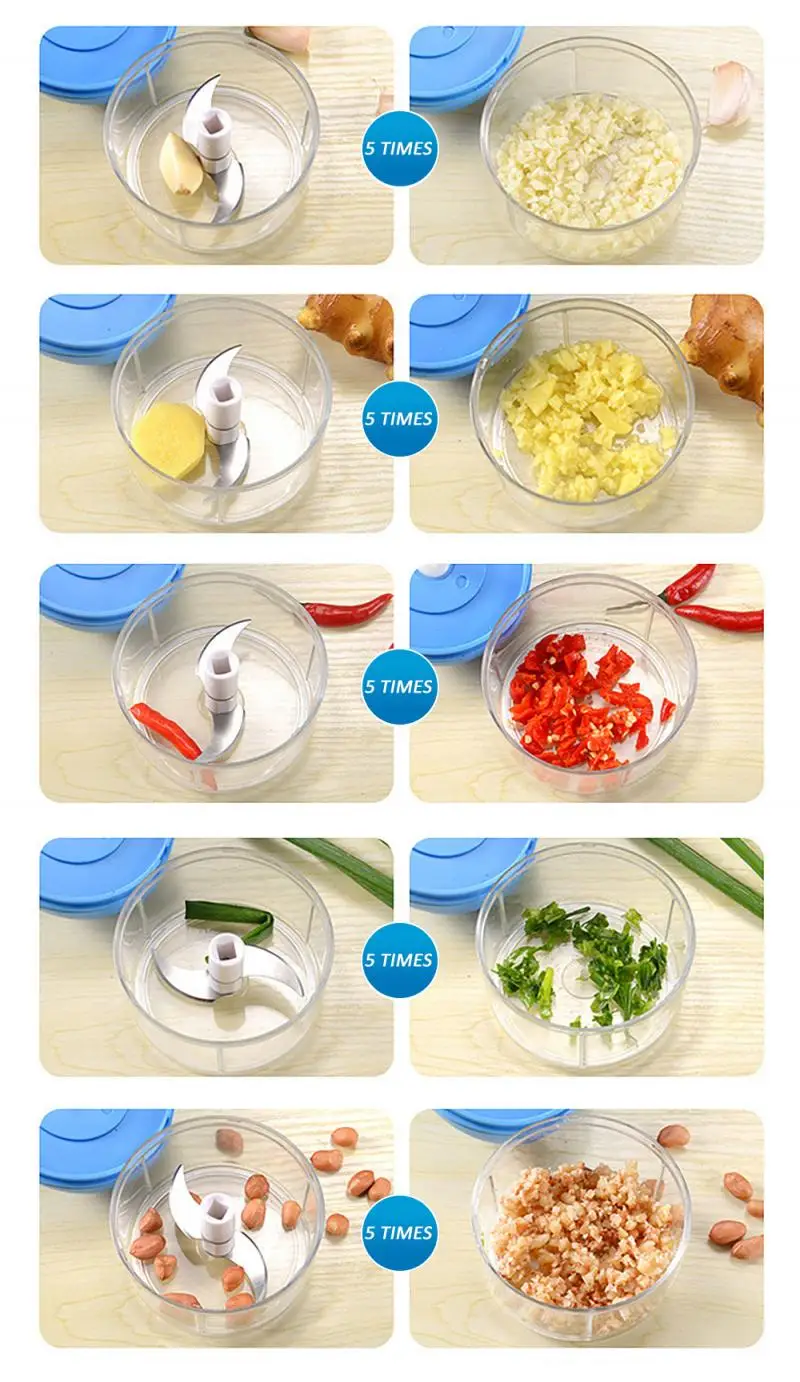 5 TIMES

5 TIMES

5 TIMES

5 TIMES

5 TIMES