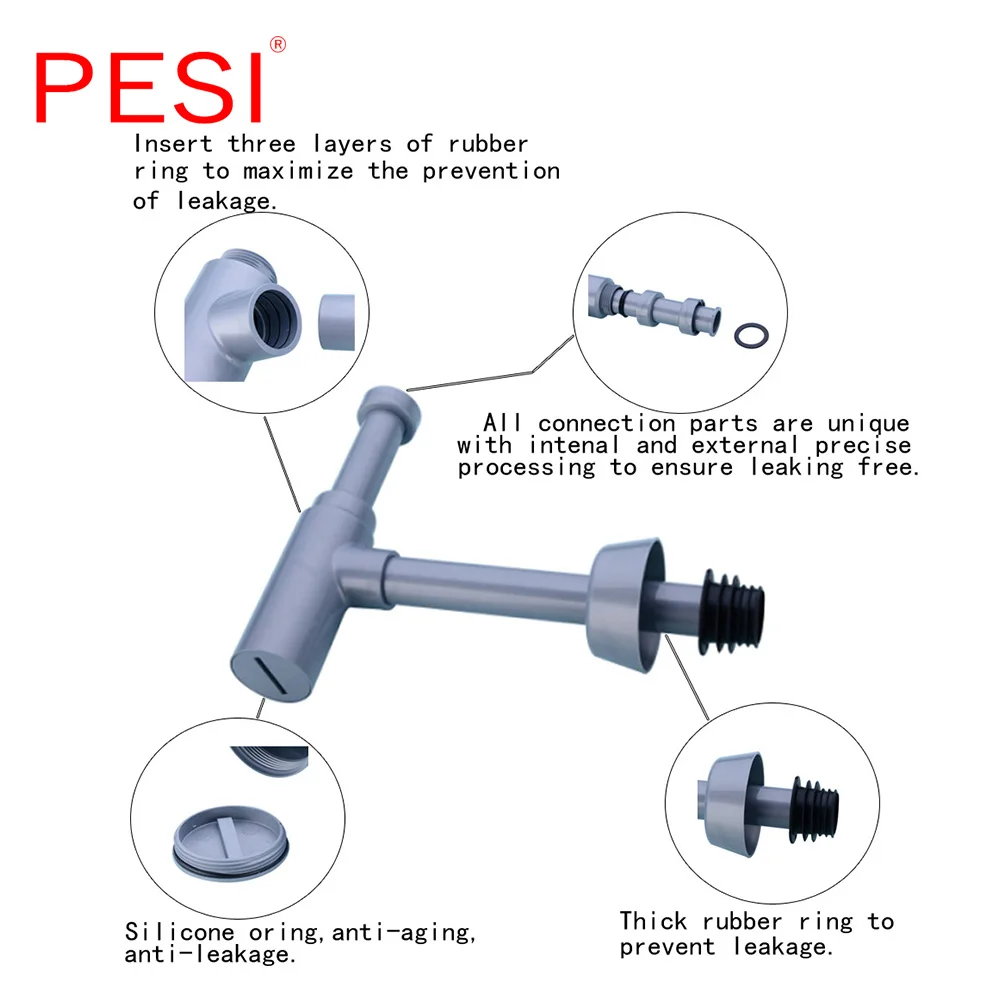 PESI®

Insert three layers of rubber ring to maximize the prevention of leakage.

All connection parts are unique with intenal and external precise processing to ensure leaking free.

Silicone oring,anti-aging, anti-leakage.

Thick rubber ring to prevent leakage.