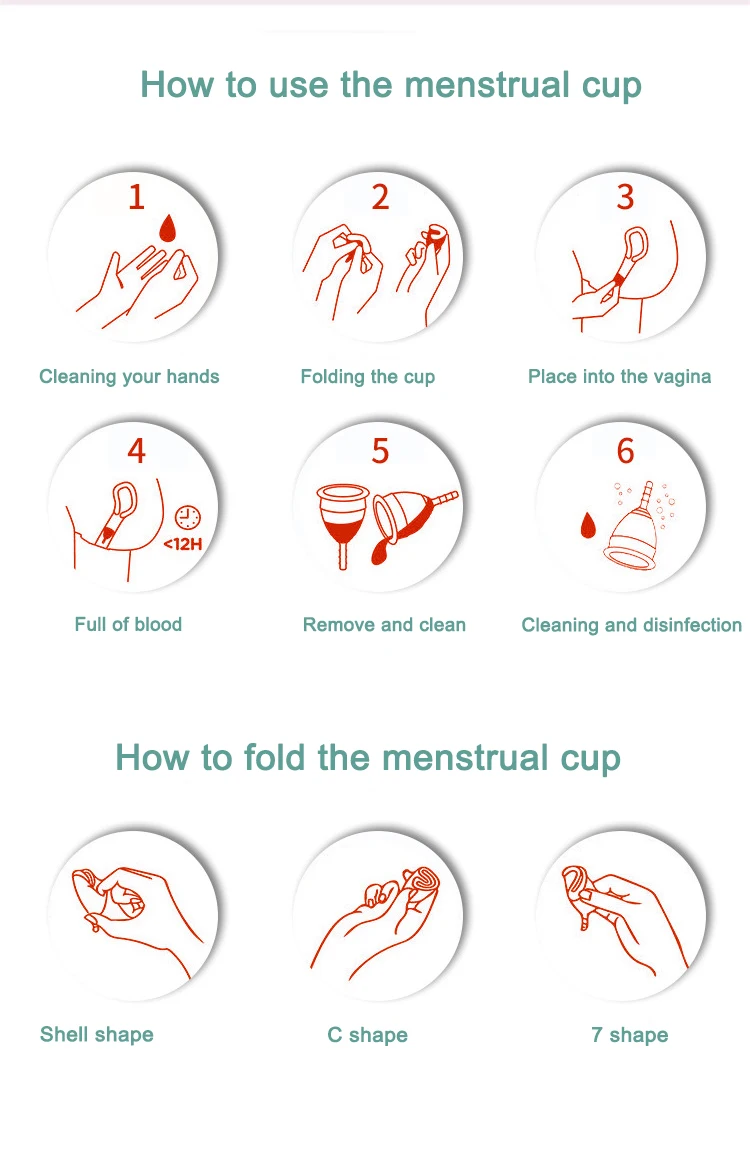 How to use the menstrual cup

1

Cleaning your hands

2

Folding the cup

3

Place into the vagina

4

<12H

Full of blood

5

Remove and clean

6

Cleaning and disinfection

How to fold the menstrual cup

Shell shape

C shape

7 shape