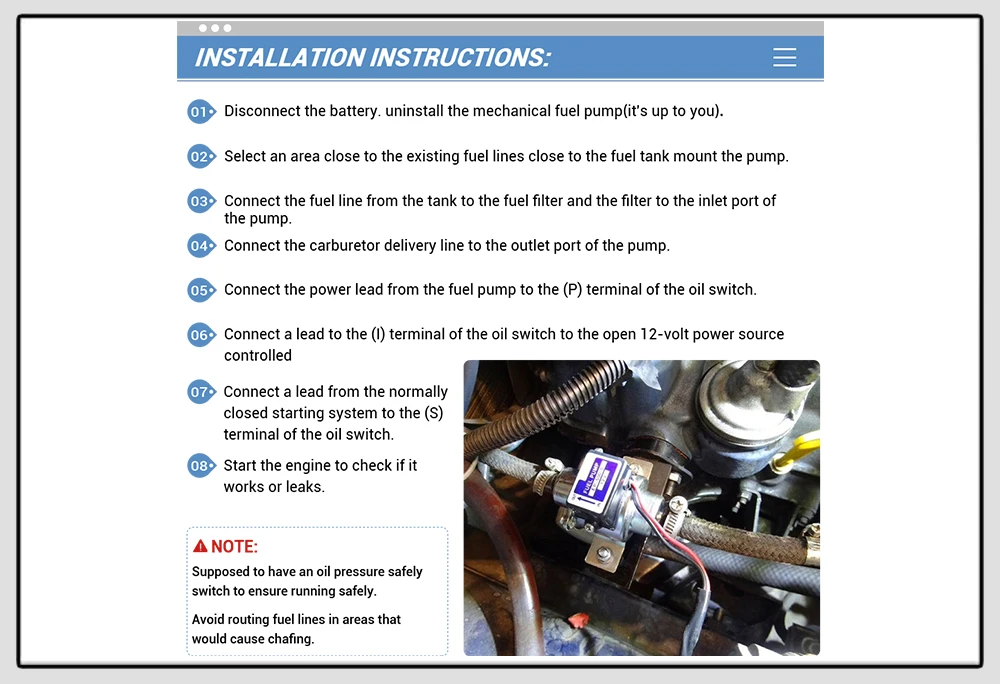 INSTALLATION INSTRUCTIONS:

01 Disconnect the battery. uninstall the mechanical fuel pump(it's up to you).

02 Select an area close to the existing fuel lines close to the fuel tank mount the pump.

03 Connect the fuel line from the tank to the fuel filter and the filter to the inlet port of the pump.

04 Connect the carburetor delivery line to the outlet port of the pump.

05 Connect the power lead from the fuel pump to the (P) terminal of the oil switch.

06 Connect a lead to the (I) terminal of the oil switch to the open 12-volt power source controlled

07 Connect a lead from the normally closed starting system to the (S) terminal of the oil switch.

08 Start the engine to check if it works or leaks.

NOTE:

Supposed to have an oil pressure safely switch to ensure running safely.

Avoid routing fuel lines in areas that would cause chafing.

FUEL PUMP