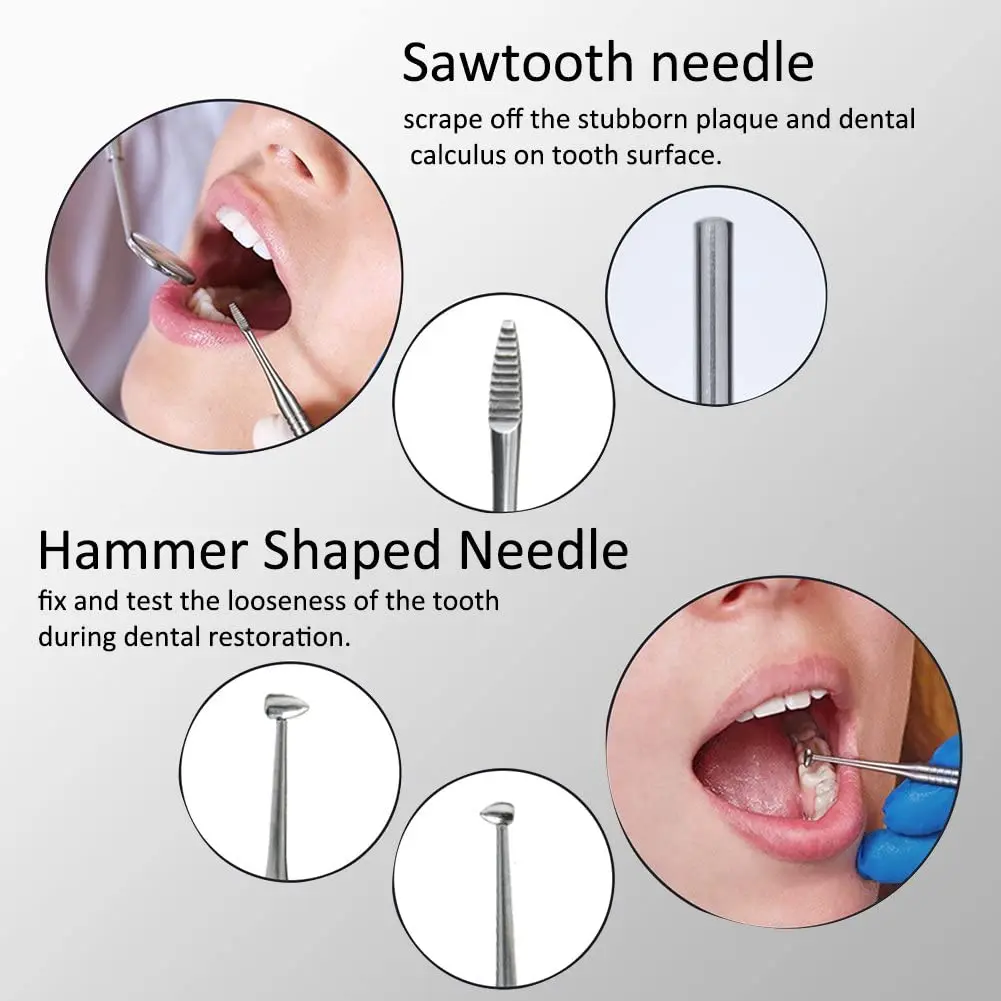 Sawtooth needle
scrape off the stubborn plaque and dental calculus on tooth surface.

Hammer Shaped Needle
fix and test the looseness of the tooth during dental restoration.