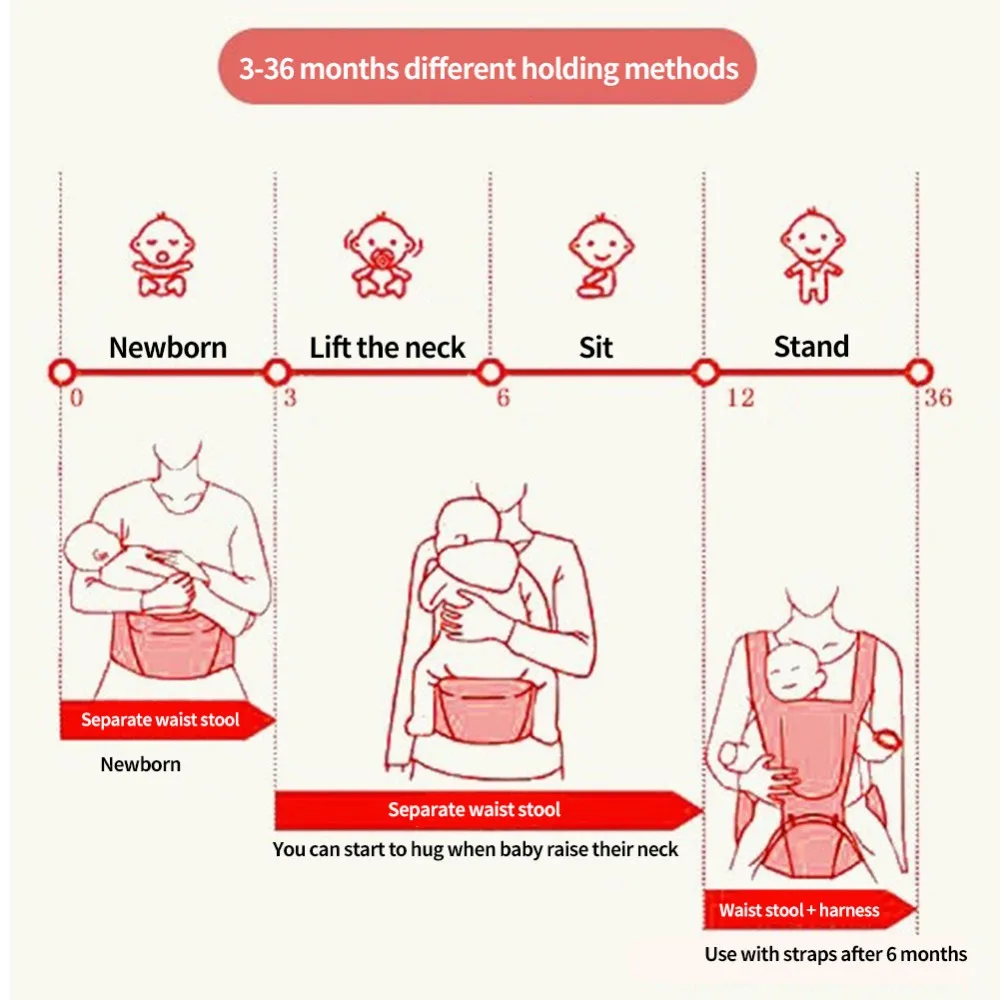 3-36 months different holding methods

Newborn

Lift the neck

Sit

Stand

0

3

6

12

36

Separate waist stool

Newborn

Separate waist stool

You can start to hug when baby raise their neck

Waist stool + harness

Use with straps after 6 months