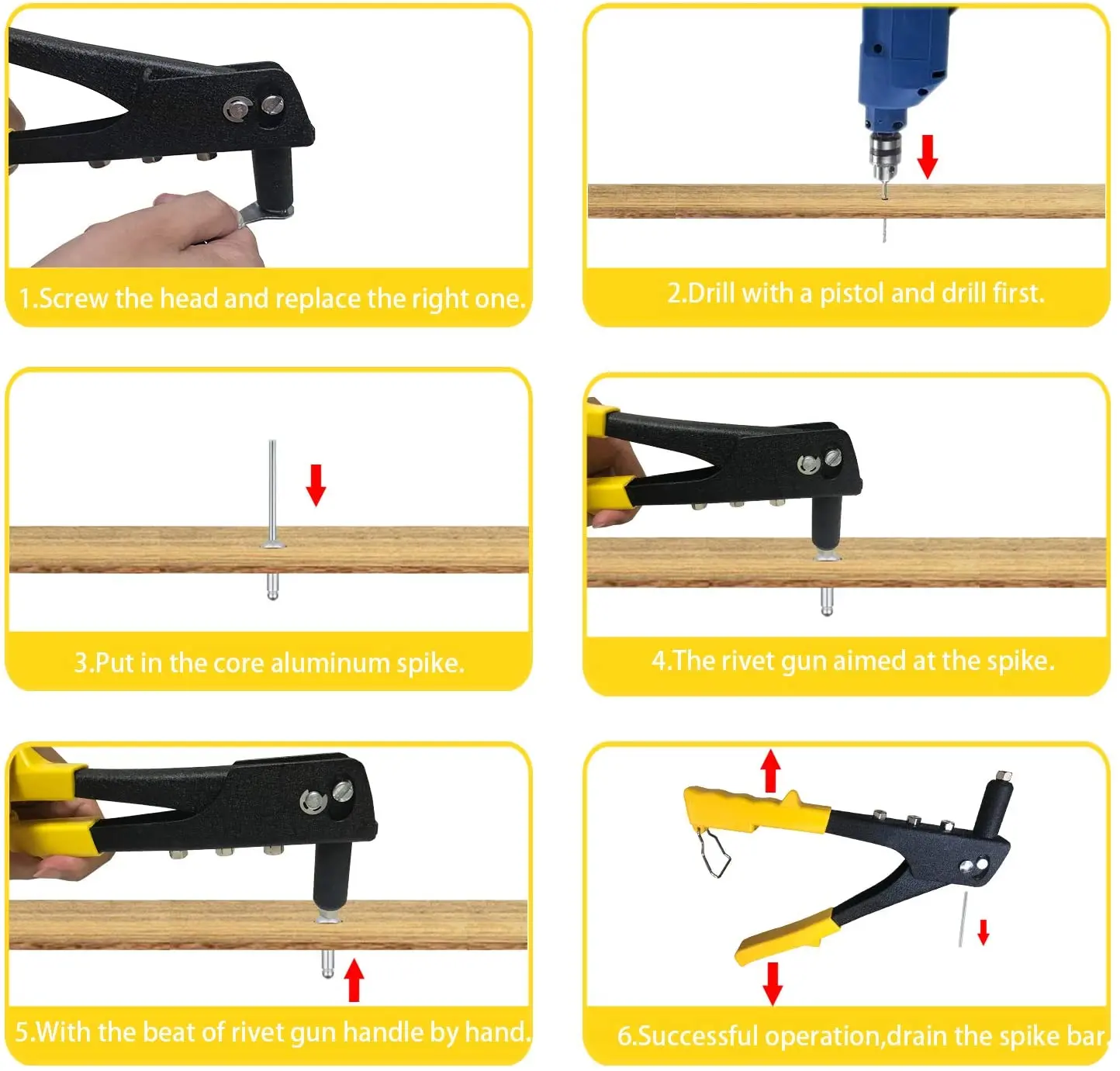 1.Screw the head and replace the right one.

2.Drill with a pistol and drill first.

3.Put in the core aluminum spike.

4.The rivet gun aimed at the spike.

5.With the beat of rivet gun handle by hand.

6.Successful operation,drain the spike bar.