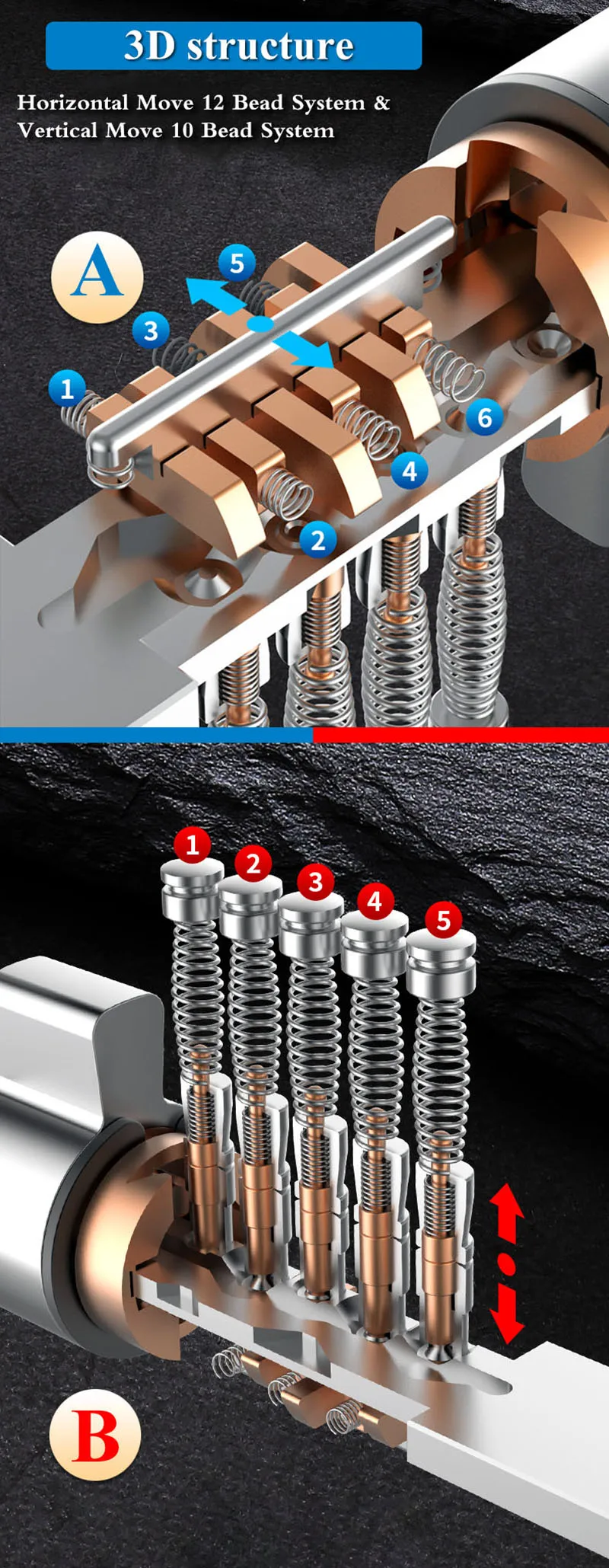 3D structure

Horizontal Move 12 Bead System & Vertical Move 10 Bead System

A

5
3
1
6
4
2

1
2
3
4
5

B