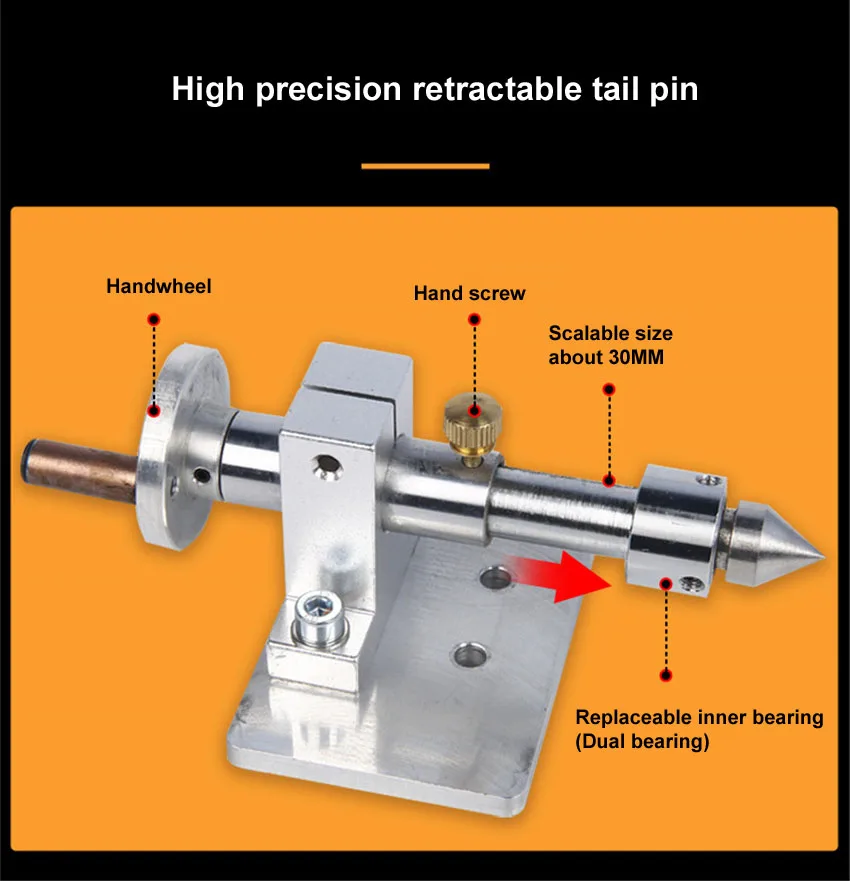 High precision retractable tail pin

Handwheel

Hand screw

Scalable size
about 30MM

Replaceable inner bearing
(Dual bearing)