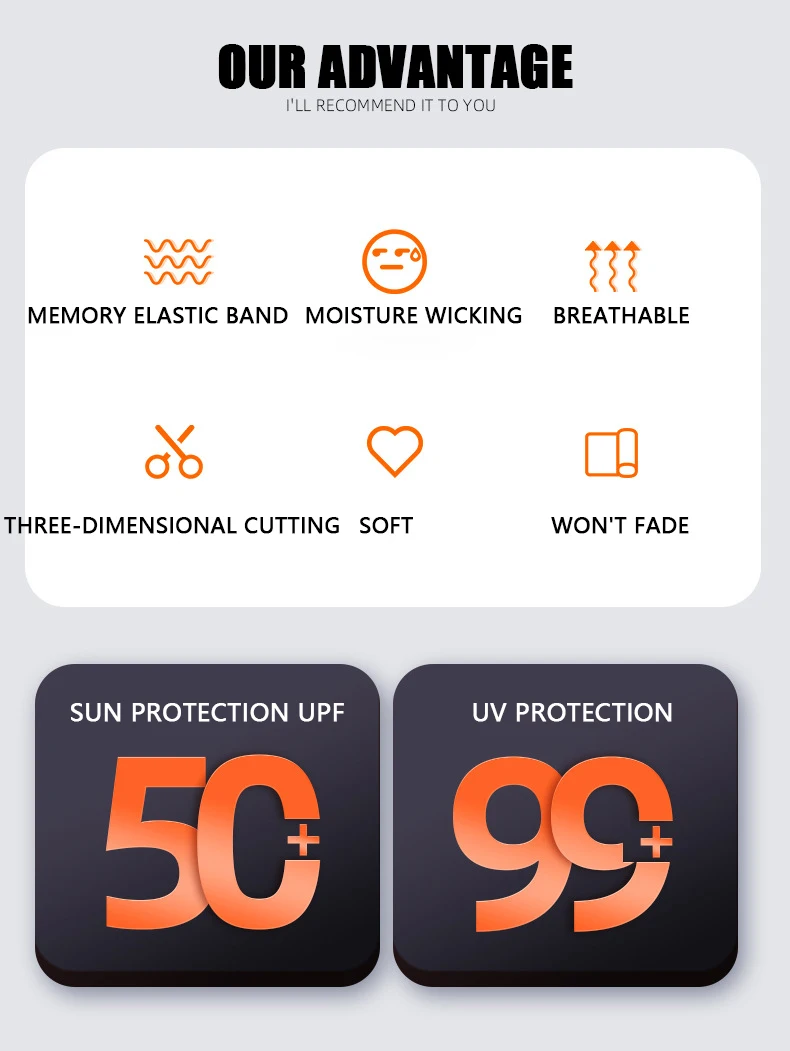 OUR ADVANTAGE
I'LL RECOMMEND IT TO YOU

MEMORY ELASTIC BAND
MOISTURE WICKING
BREATHABLE

THREE-DIMENSIONAL CUTTING
SOFT
WON'T FADE

SUN PROTECTION UPF
50+

UV PROTECTION
99+