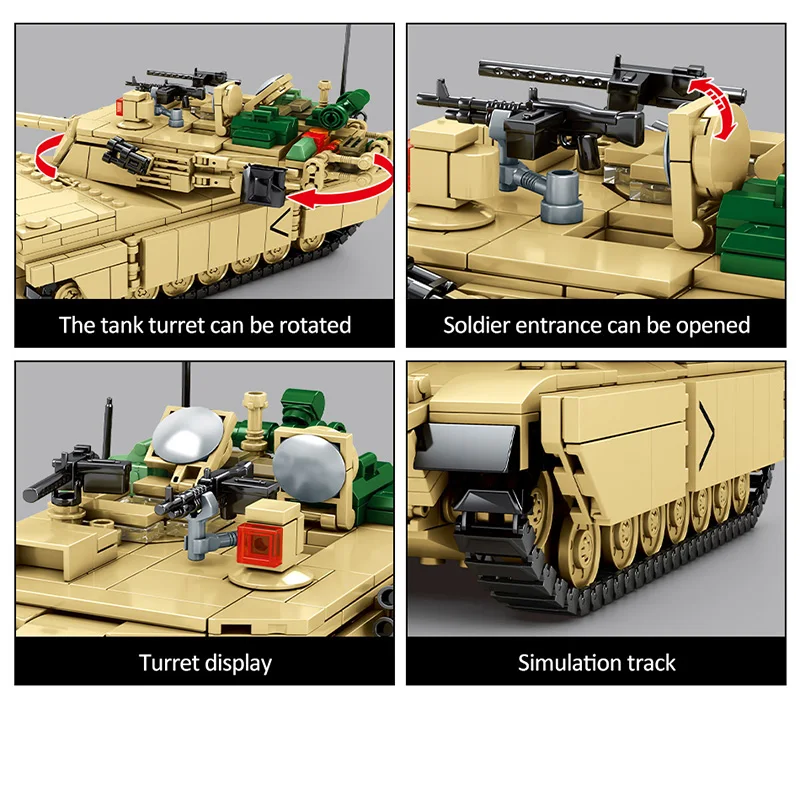 The tank turret can be rotated

Soldier entrance can be opened

Turret display

Simulation track