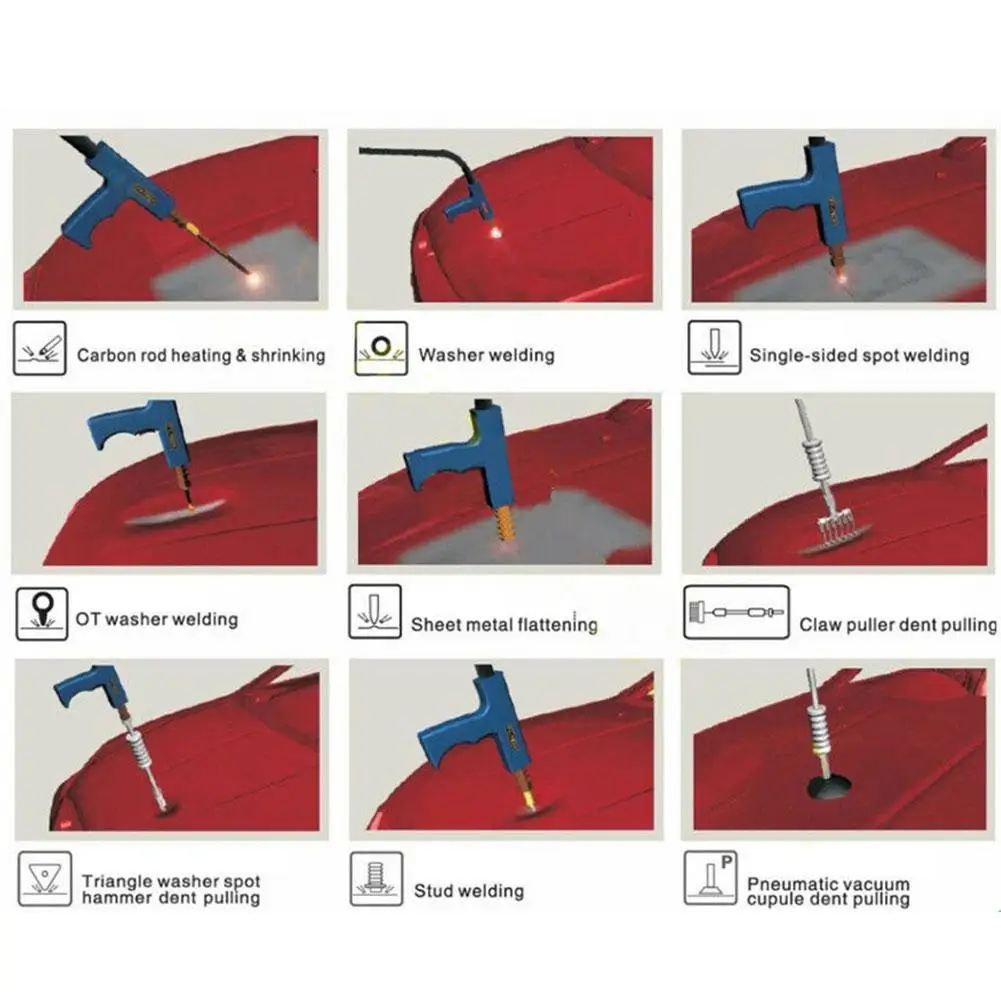 Carbon rod heating & shrinking

Washer welding

Single-sided spot welding

OT washer welding

Sheet metal flattening

Claw puller dent pulling

Triangle washer spot hammer dent pulling

Stud welding

P

Pneumatic vacuum cupule dent pulling