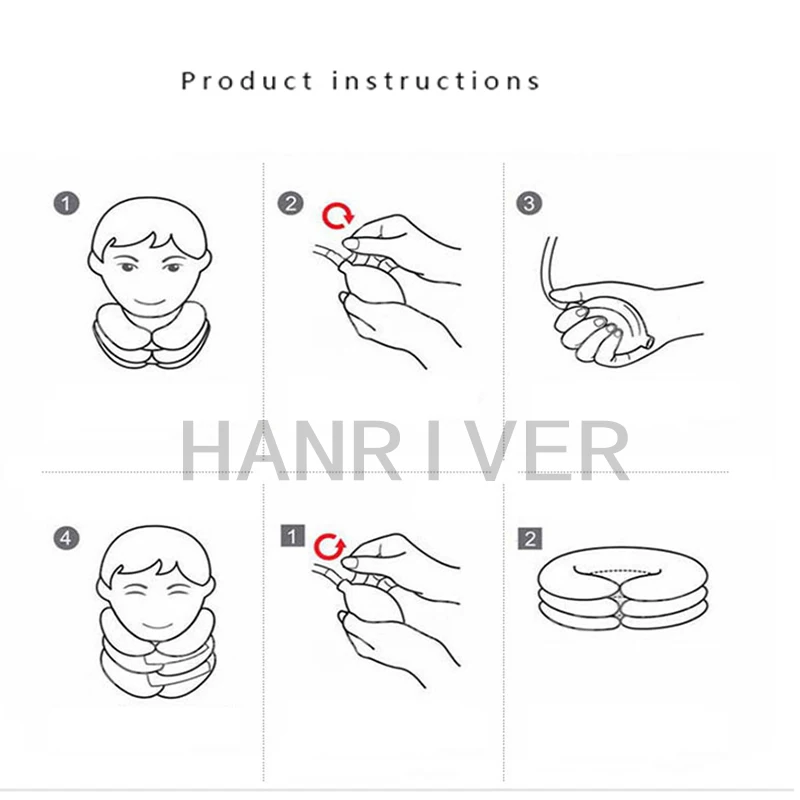 Product instructions

1

2

3

HANRIVER

4

1

2