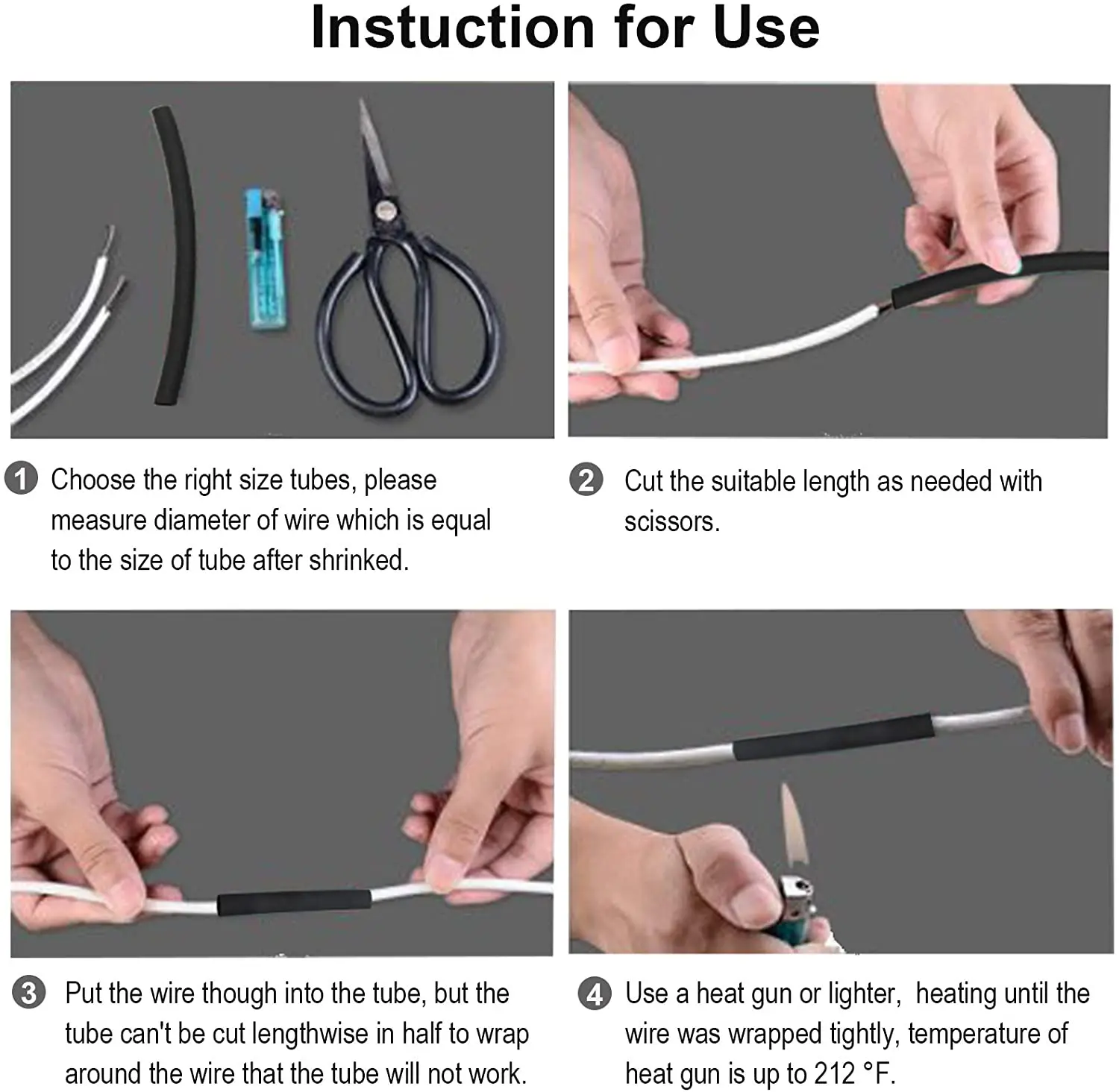 Instuction for Use

1 Choose the right size tubes, please measure diameter of wire which is equal to the size of tube after shrinked.

2 Cut the suitable length as needed with scissors.

3 Put the wire though into the tube, but the tube can't be cut lengthwise in half to wrap around the wire that the tube will not work.

4 Use a heat gun or lighter, heating until the wire was wrapped tightly, temperature of heat gun is up to 212 °F.