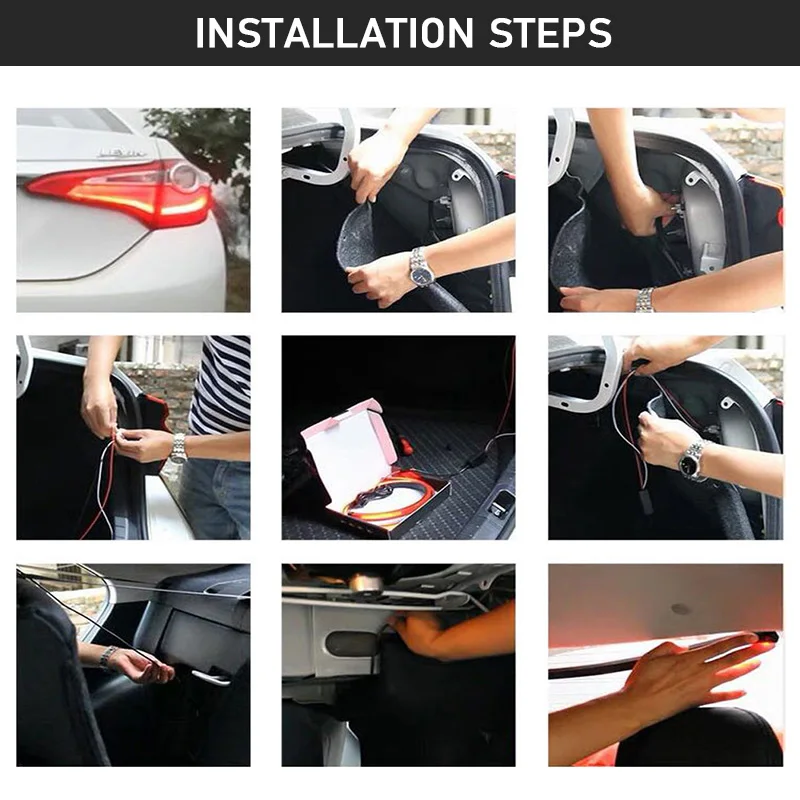 INSTALLATION STEPS